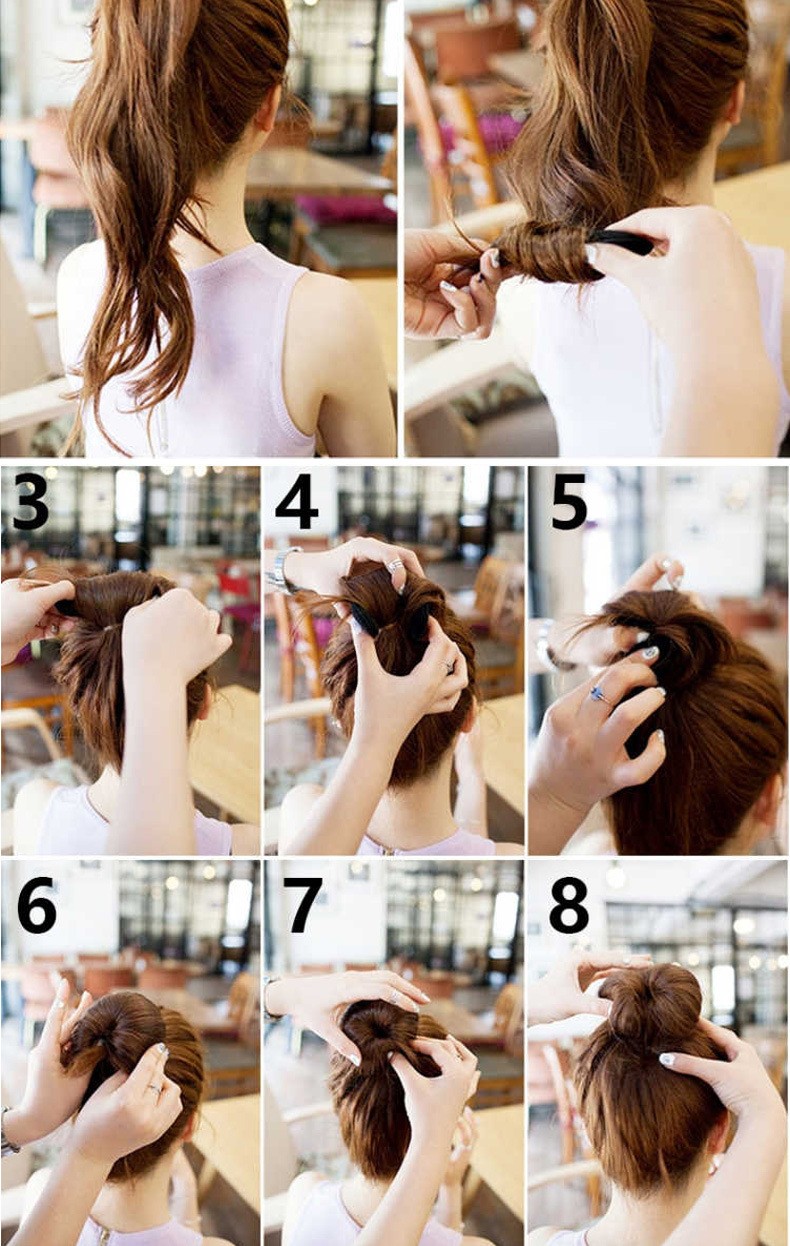 3
4
5
6
7
8