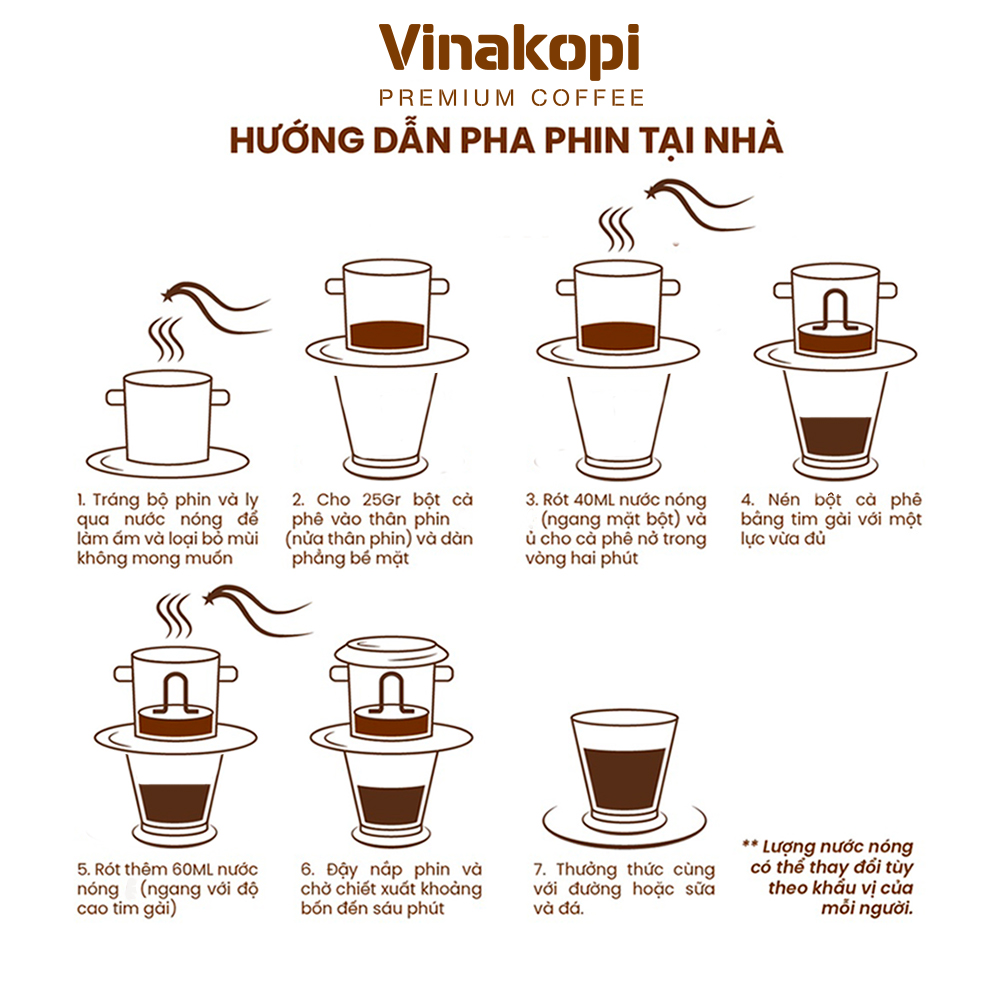 Vinakopi
PREMIUM COFFEE
HƯỚNG DẪN PHA PHIN TẠI NHÀ

1. Tráng bộ phin và ly qua nước nóng để làm ấm và loại bỏ mùi không mong muốn

2. Cho 25Gr bột cà phê vào thân phin (nửa thân phin) và dàn phẳng bề mặt

3. Rót 40ML nước nóng (ngang mặt bột) và ủ cho cà phê nở trong vòng hai phút

4. Nén bột cà phê bằng tim gài với một lực vừa đủ

5. Rót thêm 60ML nước nóng (ngang với độ cao tim gài)

6. Đậy nắp phin và chờ chiết xuất khoảng bốn đến sáu phút

7. Thưởng thức cùng với đường hoặc sữa và đá.

** Lượng nước nóng có thể thay đổi tùy theo khẩu vị của mỗi người.