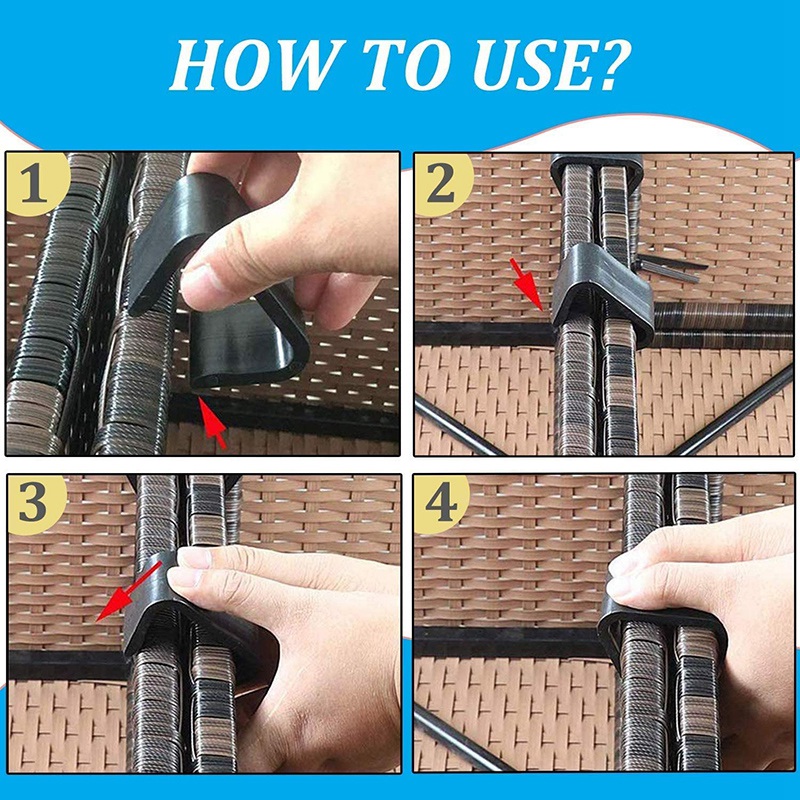 HOW TO USE?

1

2

3

4