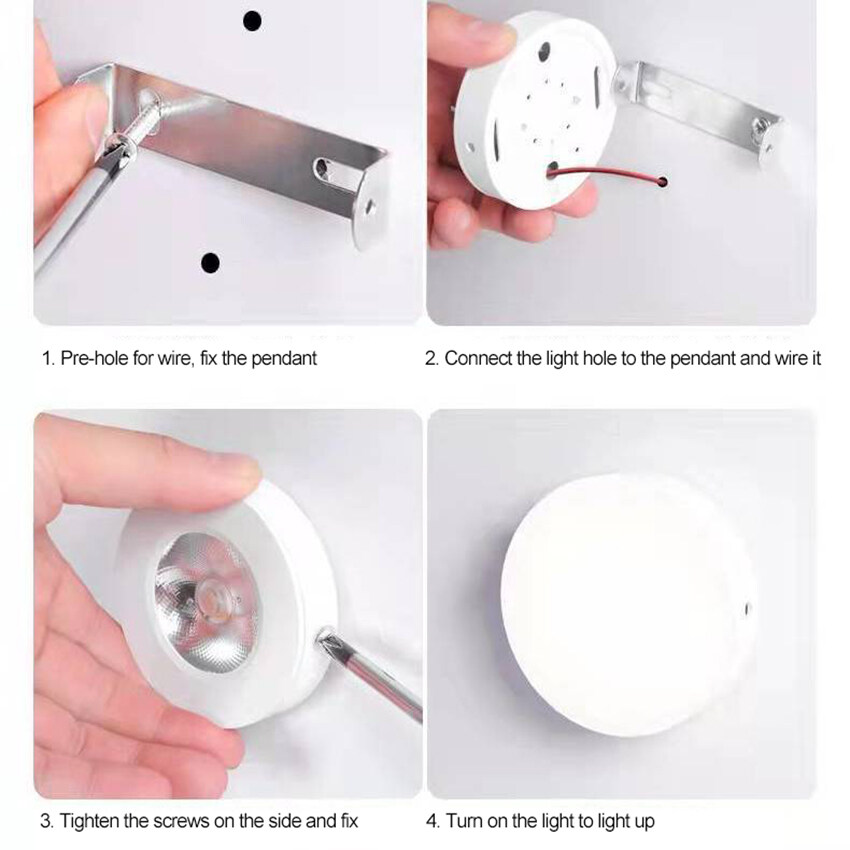 1. Pre-hole for wire, fix the pendant

2. Connect the light hole to the pendant and wire it

3. Tighten the screws on the side and fix

4. Turn on the light to light up