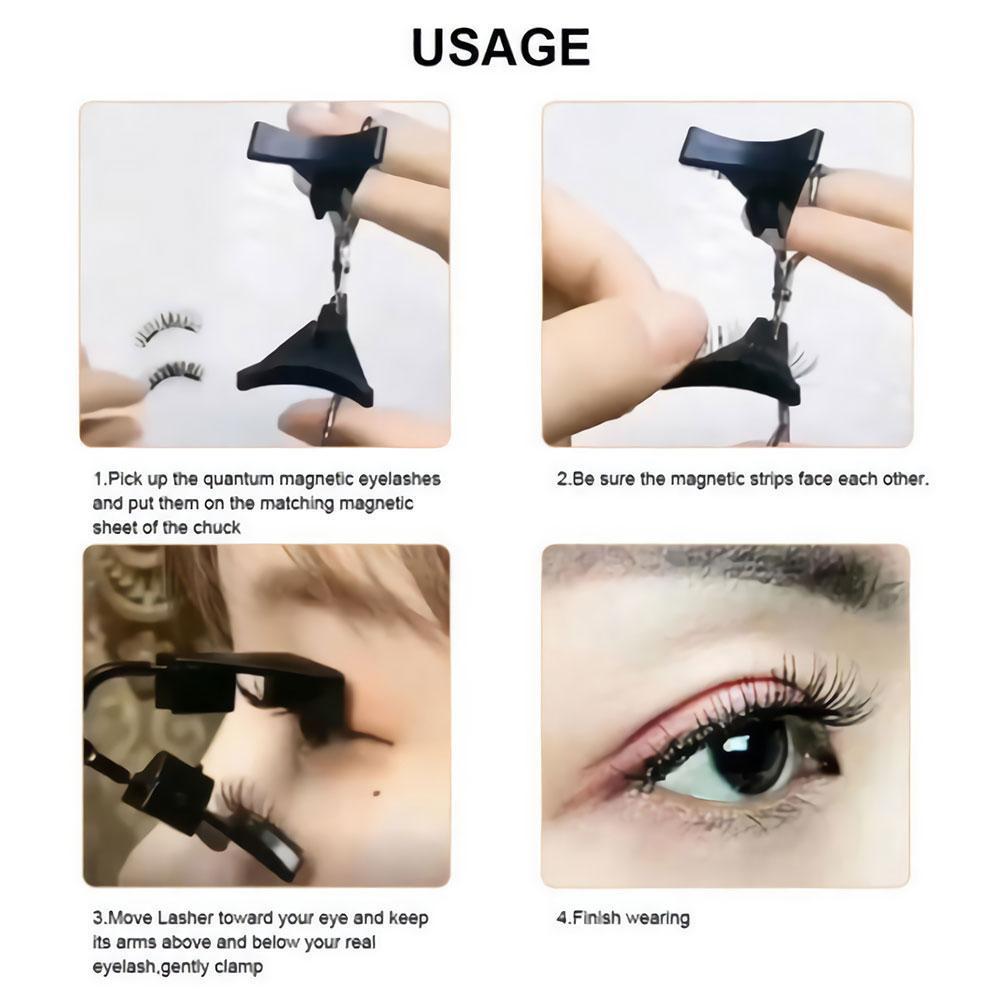 USAGE

1.Pick up the quantum magnetic eyelashes and put them on the matching magnetic sheet of the chuck

2.Be sure the magnetic strips face each other.

3.Move Lasher toward your eye and keep its arms above and below your real eyelash,gently clamp

4.Finish wearing