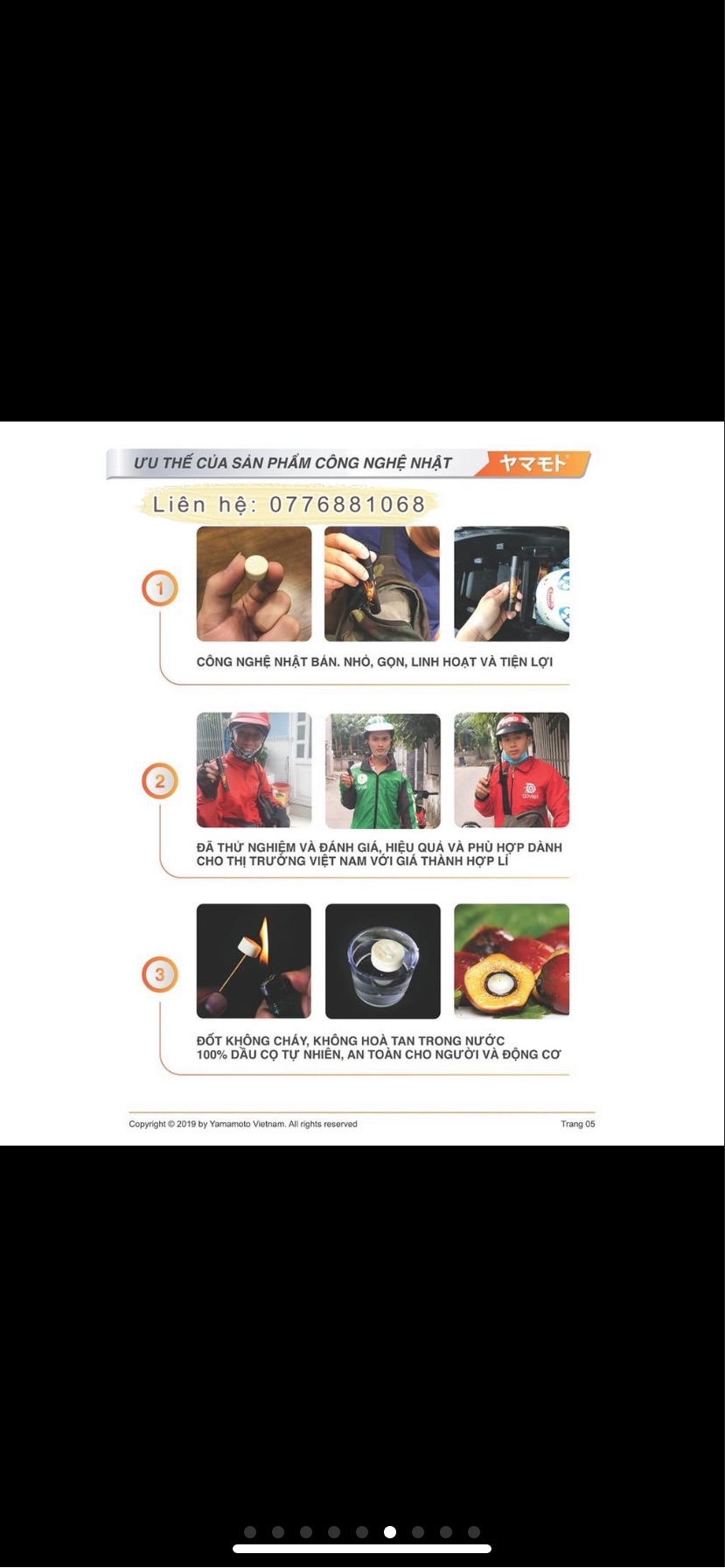 ƯU THẾ CỦA SẢN PHẨM CÔNG NGHỆ NHẬT

ヤマモト

Liên hệ: 0776881068

1

CÔNG NGHỆ NHẬT BẢN. NHỎ, GỌN, LINH HOẠT VÀ TIỆN LỢI

2

ĐÃ THỬ NGHIỆM VÀ ĐÁNH GIÁ, HIỆU QUẢ VÀ PHÙ HỢP DÀNH CHO THỊ TRƯỜNG VIỆT NAM VỚI GIÁ THÀNH HỢP LÍ

3

ĐỐT KHÔNG CHÁY, KHÔNG HOÀ TAN TRONG NƯỚC
100% DẦU CỌ TỰ NHIÊN, AN TOÀN CHO NGƯỜI VÀ ĐỘNG CƠ

Copyright © 2019 by Yamamoto Vietnam. All rights reserved

Trang 05