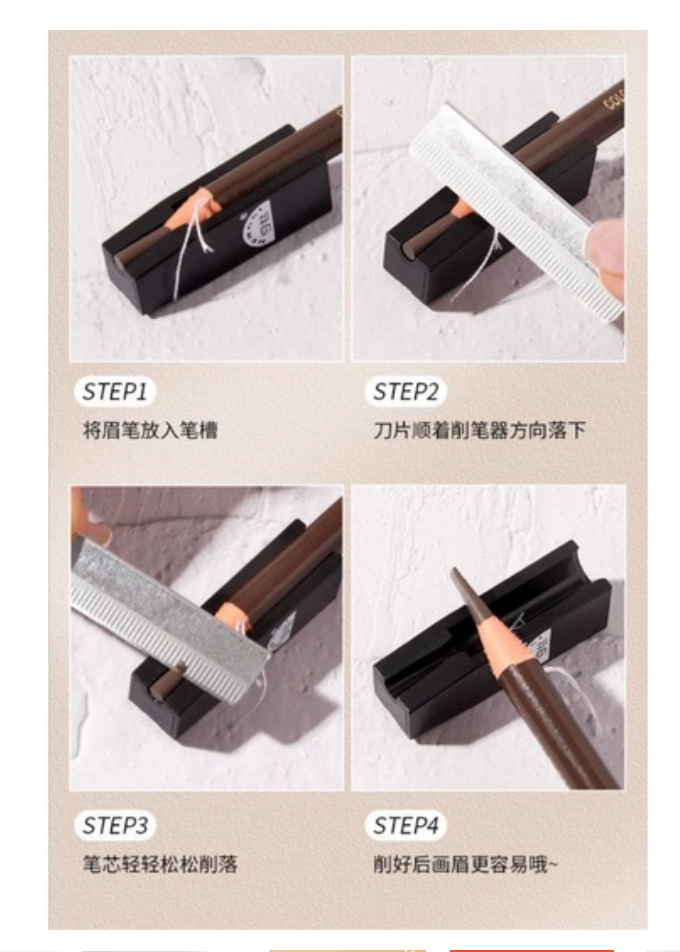 STEP1
将眉笔放入笔槽

STEP2
刀片顺着削笔器方向落下

STEP3
笔芯轻轻松松削落

STEP4
削好后画眉更容易哦~