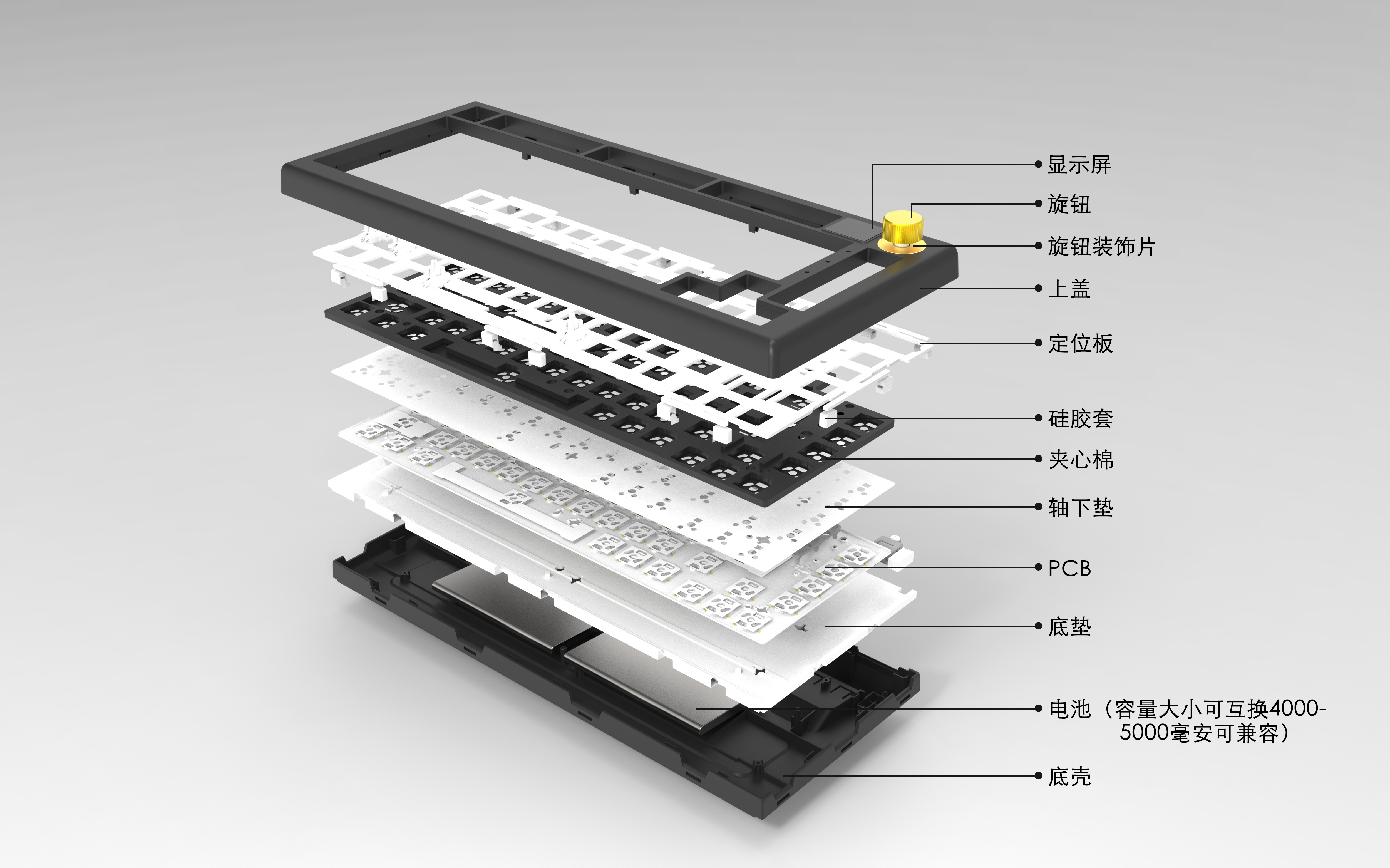 显示屏

旋钮

旋钮装饰片

上盖

定位板

硅胶套

夹心棉

轴下垫

PCB

底垫

电池（容量大小可互换4000-5000毫安可兼容）

底壳