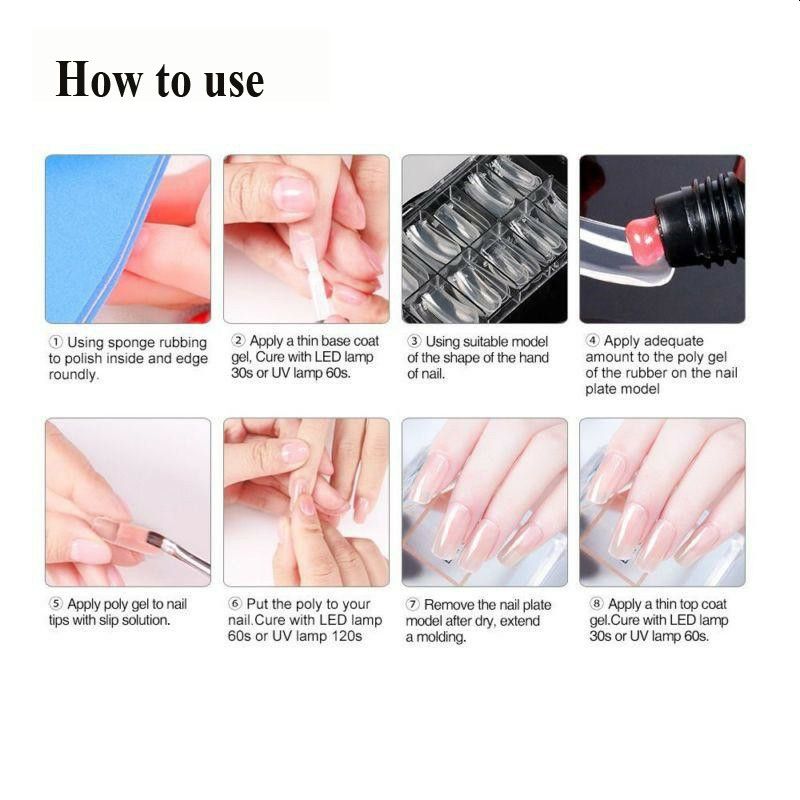 How to use

① Using sponge rubbing to polish inside and edge roundly.

② Apply a thin base coat gel, Cure with LED lamp 30s or UV lamp 60s.

③ Using suitable model of the shape of the hand of nail.

④ Apply adequate amount to the poly gel of the rubber on the nail plate model

⑤ Apply poly gel to nail tips with slip solution.

⑥ Put the poly to your nail.Cure with LED lamp 60s or UV lamp 120s

⑦ Remove the nail plate model after dry, extend a molding.

⑧ Apply a thin top coat gel.Cure with LED lamp 30s or UV lamp 60s.