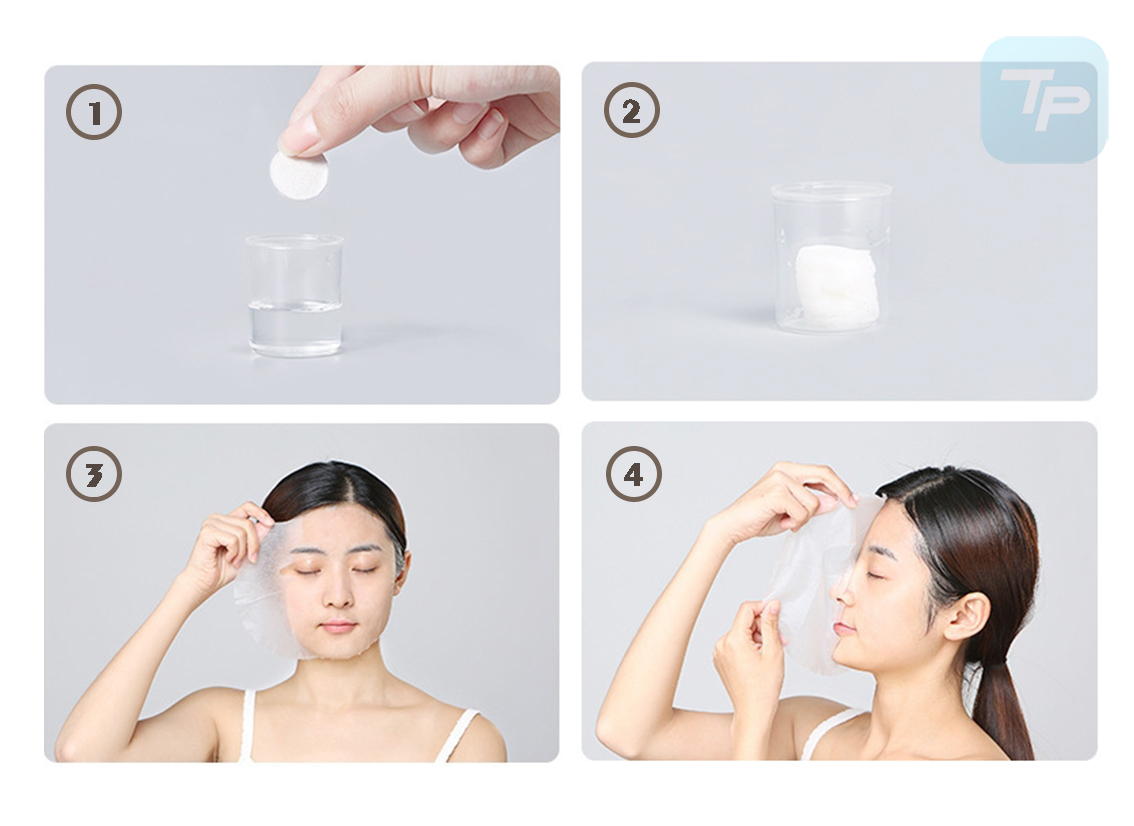 1

2

TP

3

4