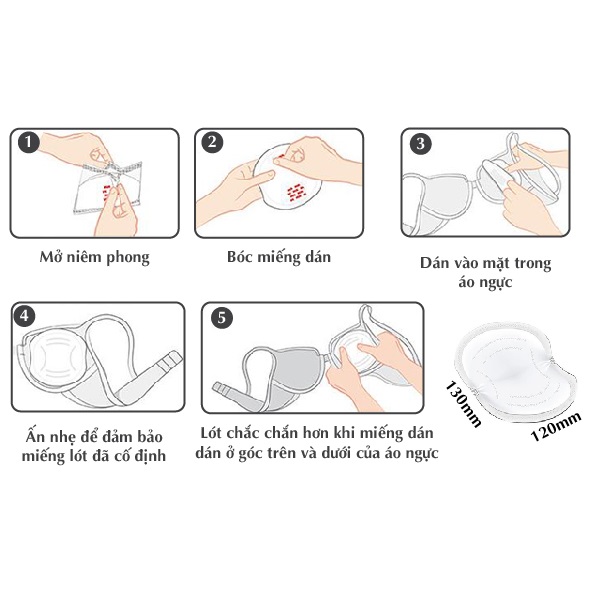 1
Mở niêm phong

2
Bóc miếng dán

3
Dán vào mặt trong áo ngực

4
Ấn nhẹ để đảm bảo miếng lót đã cố định

5
Lót chắc chắn hơn khi miếng dán dán ở góc trên và dưới của áo ngực

130mm
120mm