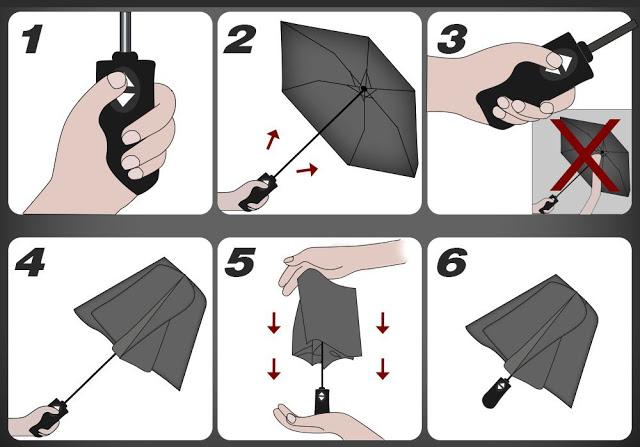 1

2

3

4

5

6