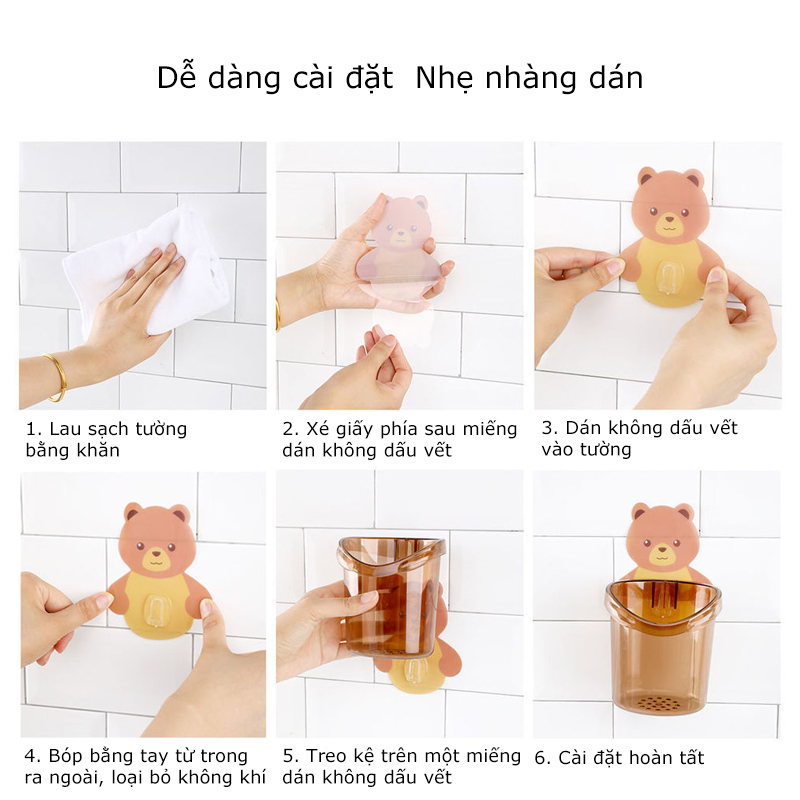 Dễ dàng cài đặt  Nhẹ nhàng dán

1. Lau sạch tường bằng khăn

2. Xé giấy phía sau miếng dán không dấu vết

3. Dán không dấu vết vào tường

4. Bóp bằng tay từ trong ra ngoài, loại bỏ không khí

5. Treo kệ trên một miếng dán không dấu vết

6. Cài đặt hoàn tất