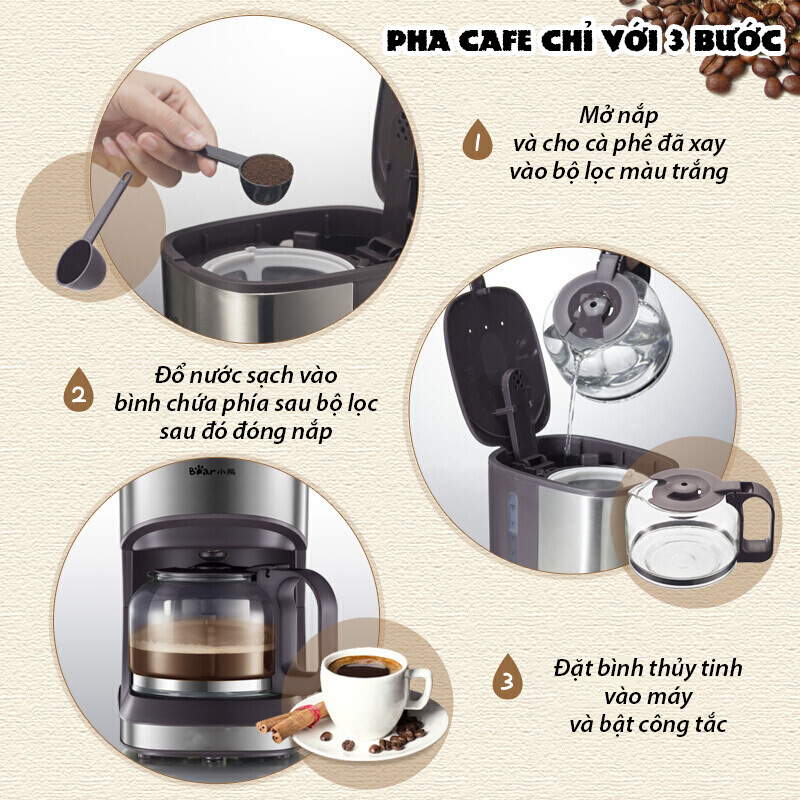 PHA CAFE CHỈ VỚI 3 BƯỚC

1
Mở nắp
và cho cà phê đã xay
vào bộ lọc màu trắng

2
Đổ nước sạch vào
bình chứa phía sau bộ lọc
sau đó đóng nắp

Bear 小熊

3
Đặt bình thủy tinh
vào máy
và bật công tắc