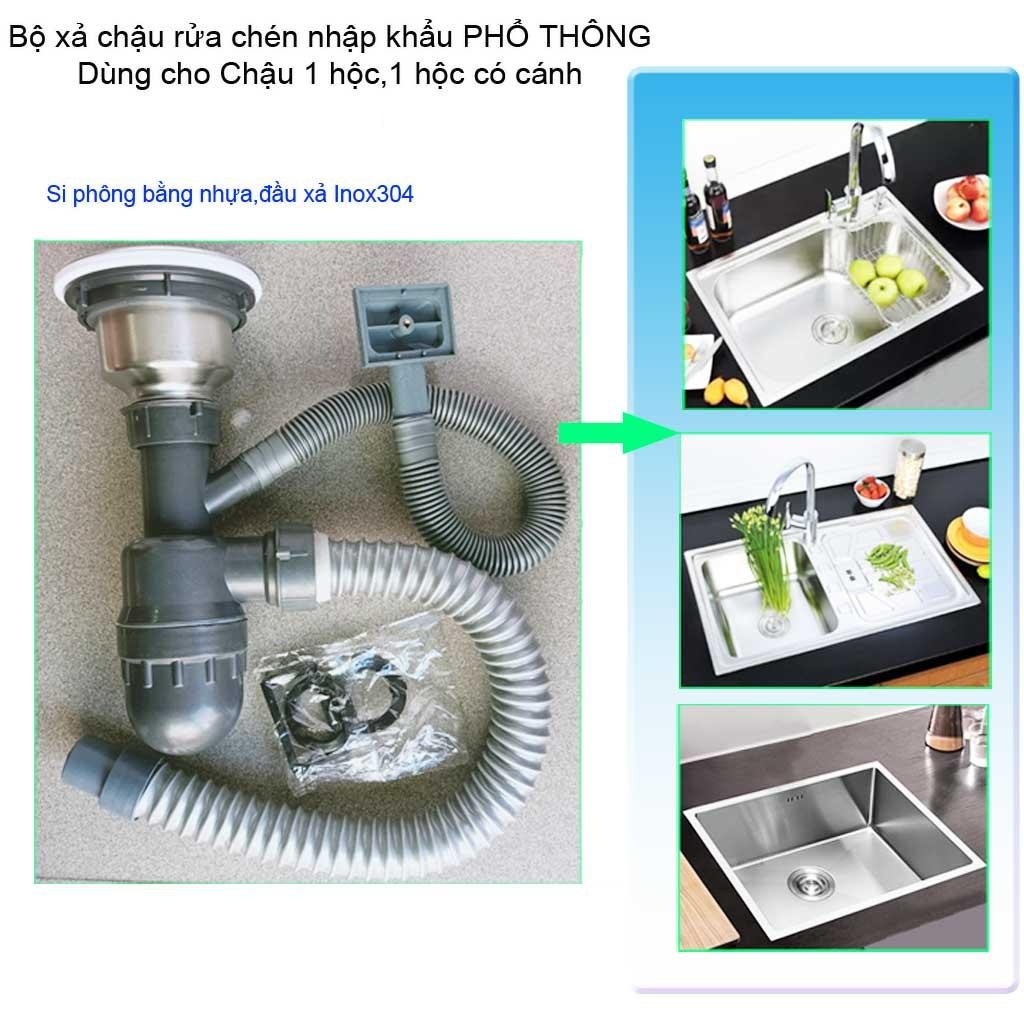 Bộ xả chậu rửa chén nhập khẩu PHỔ THÔNG
Dùng cho Chậu 1 hộc,1 hộc có cánh

Si phông bằng nhựa,đầu xả Inox304