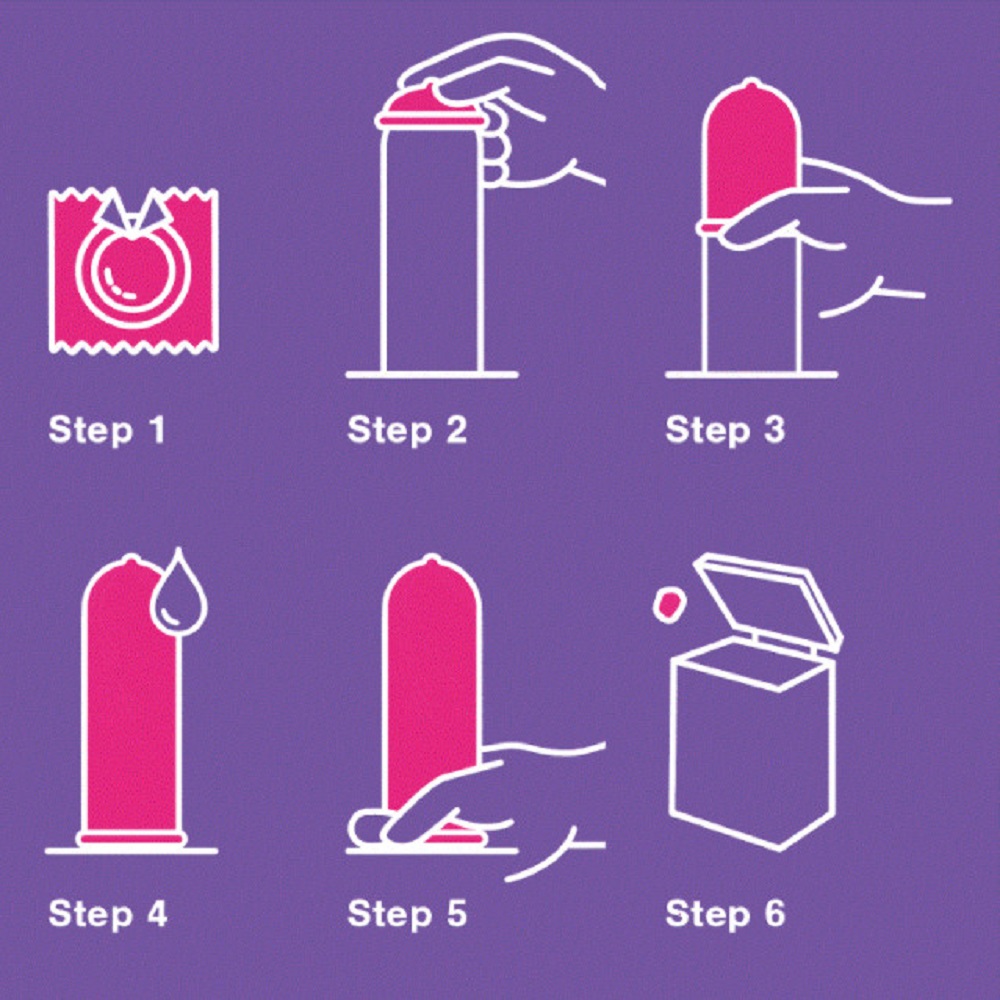 Step 1

Step 2

Step 3

Step 4

Step 5

Step 6