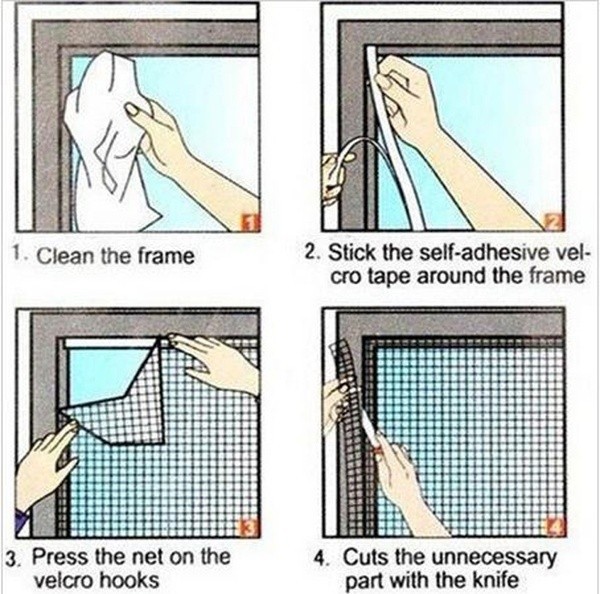 1

1. Clean the frame

2

2. Stick the self-adhesive velcro tape around the frame

3

3. Press the net on the velcro hooks

4

4. Cuts the unnecessary part with the knife