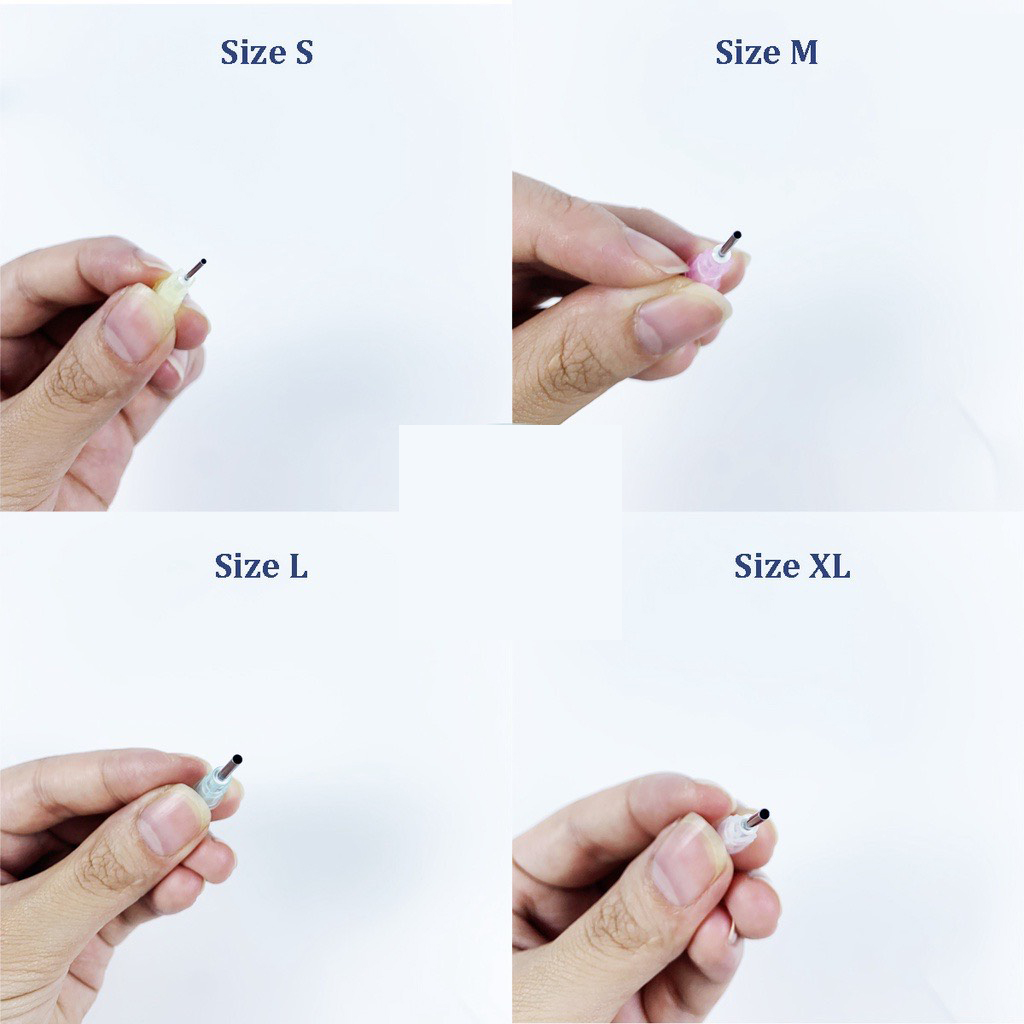 Size S

Size M

Size L

Size XL