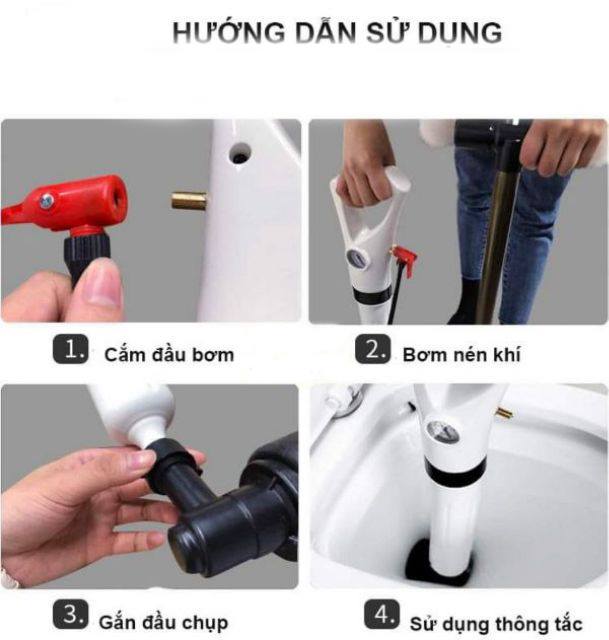 HƯỚNG DẪN SỬ DỤNG

1. Cắm đầu bơm

2. Bơm nén khí

3. Gắn đầu chụp

4. Sử dụng thông tắc