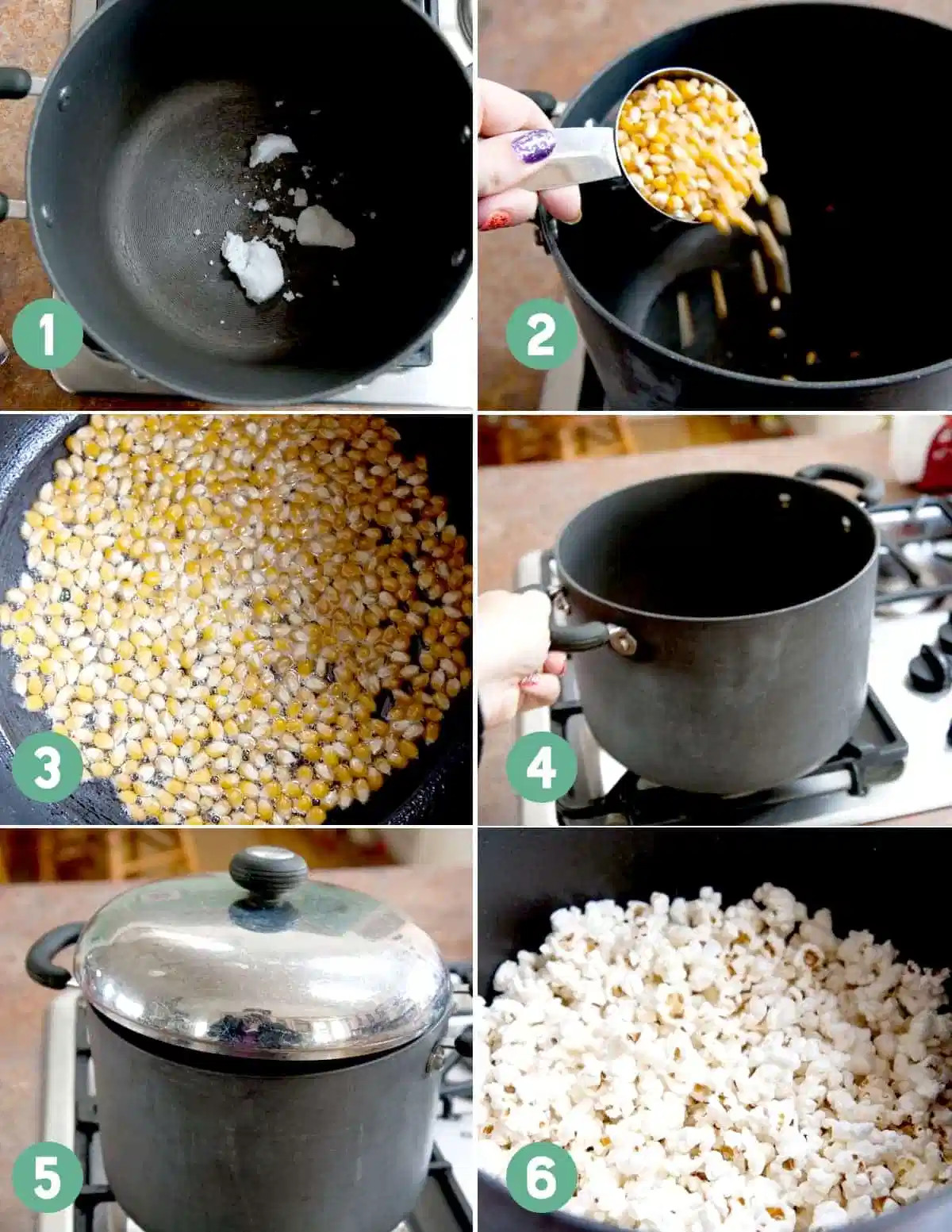 1
2
3
4
5
6