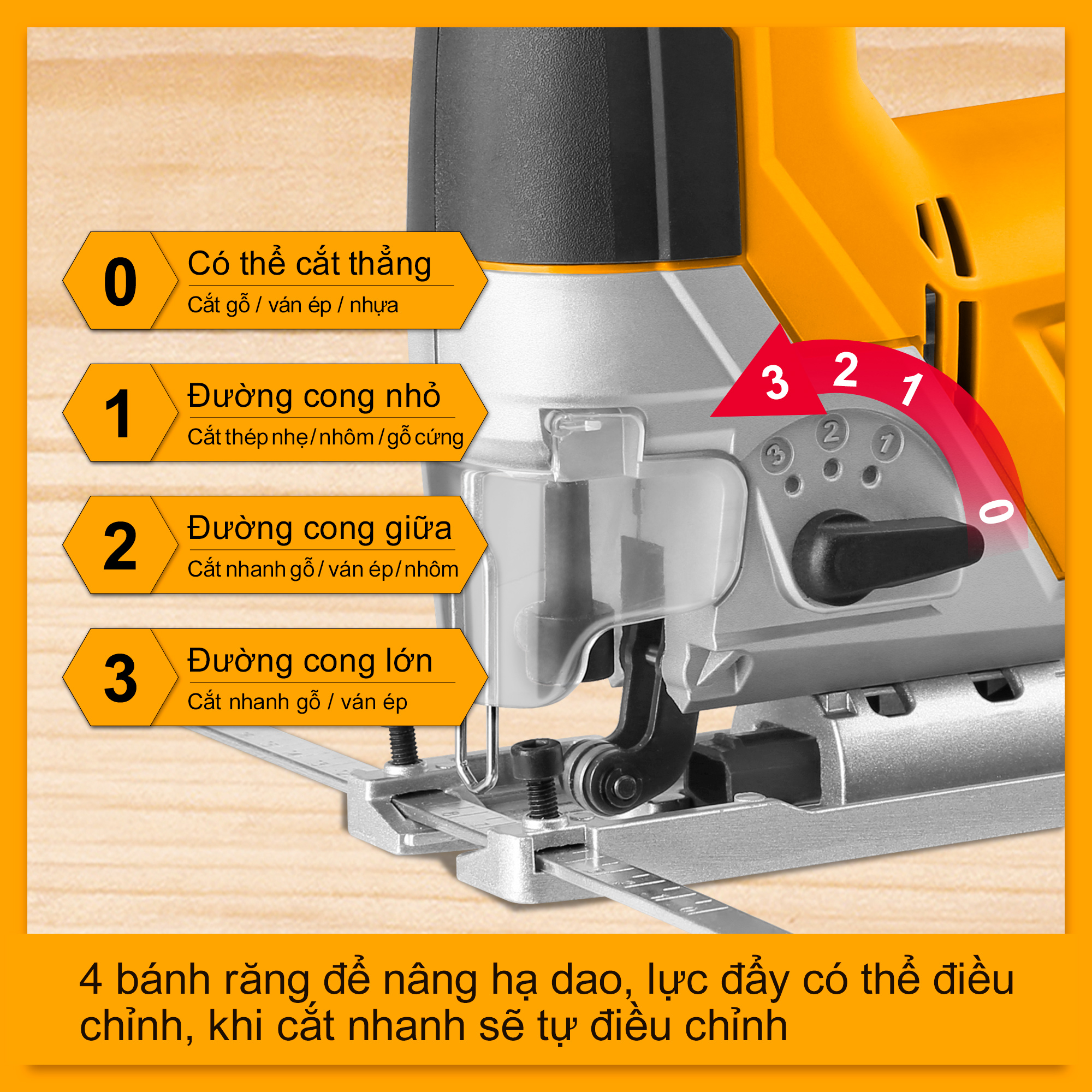 0
Có thể cắt thẳng
Cắt gỗ / ván ép / nhựa

1
Đường cong nhỏ
Cắt thép nhẹ / nhôm / gỗ cứng

2
Đường cong giữa
Cắt nhanh gỗ / ván ép / nhôm

3
Đường cong lớn
Cắt nhanh gỗ / ván ép

3 2 1 0

3 2 1

4 bánh răng để nâng hạ dao, lực đẩy có thể điều chỉnh, khi cắt nhanh sẽ tự điều chỉnh