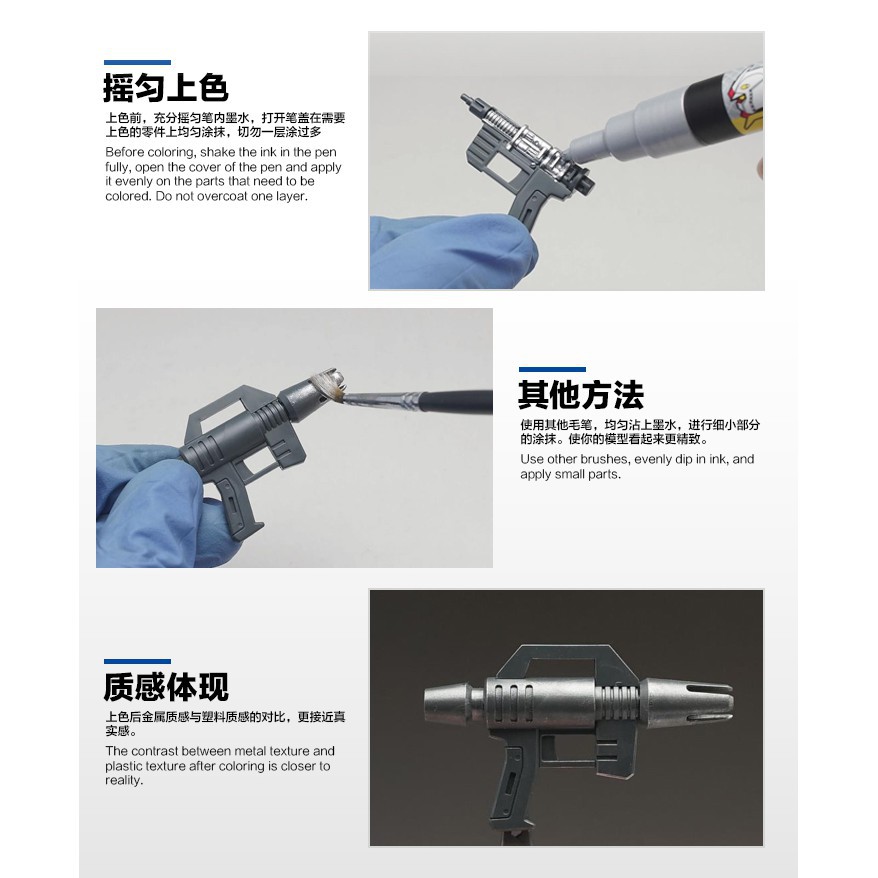 摇匀上色

上色前，充分摇匀笔内墨水，打开笔盖在需要上色的零件上均匀涂抹，切勿一层涂过多

Before coloring, shake the ink in the pen fully, open the cover of the pen and apply it evenly on the parts that need to be colored. Do not overcoat one layer.

其他方法

使用其他毛笔，均匀沾上墨水，进行细小部分的涂抹。使你的模型看起来更精致。

Use other brushes, evenly dip in ink, and apply small parts.

质感体现

上色后金属质感与塑料质感的对比，更接近真实感。

The contrast between metal texture and plastic texture after coloring is closer to reality.