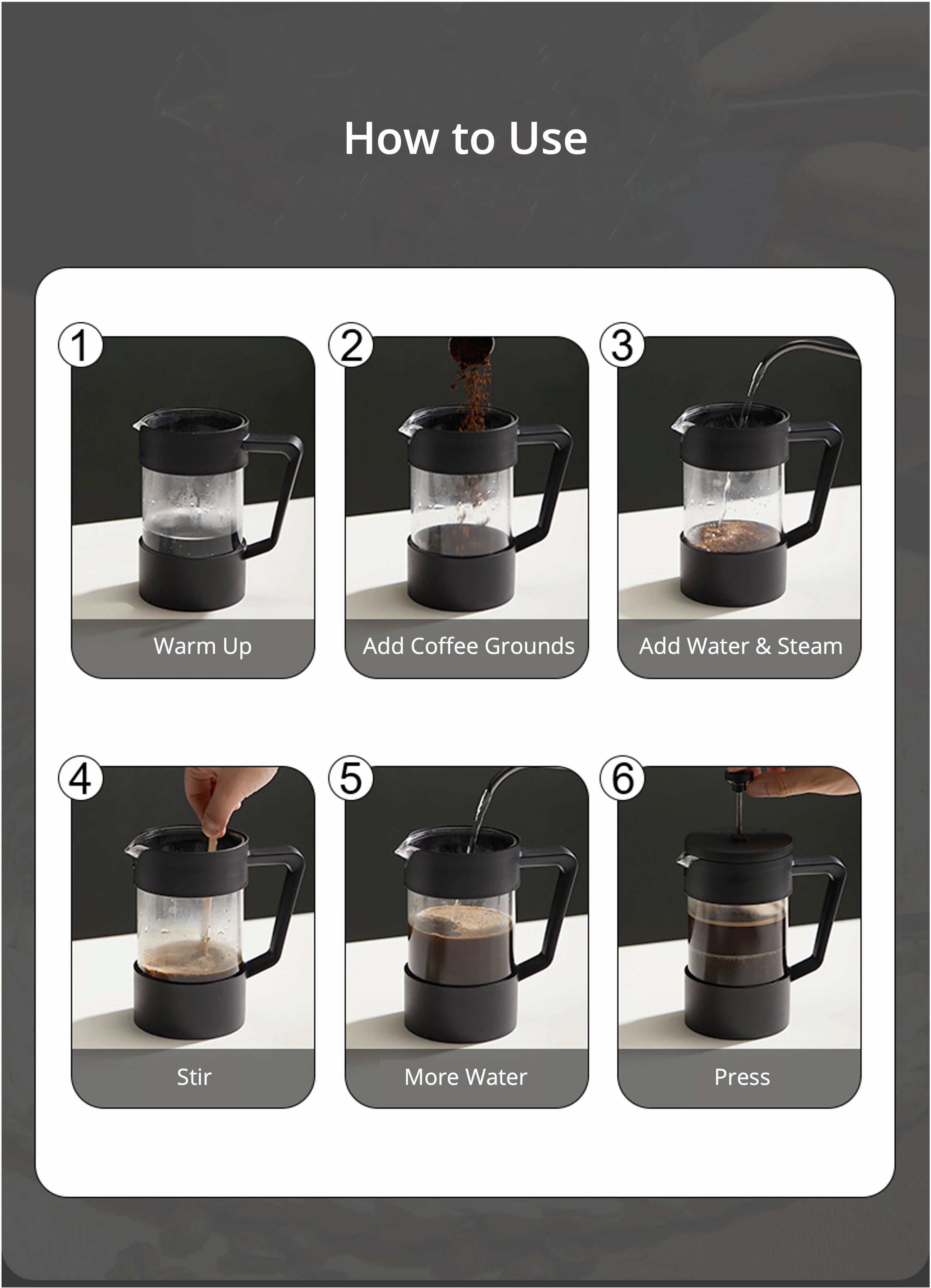 How to Use

1
Warm Up

2
Add Coffee Grounds

3
Add Water & Steam

4
Stir

5
More Water

6
Press