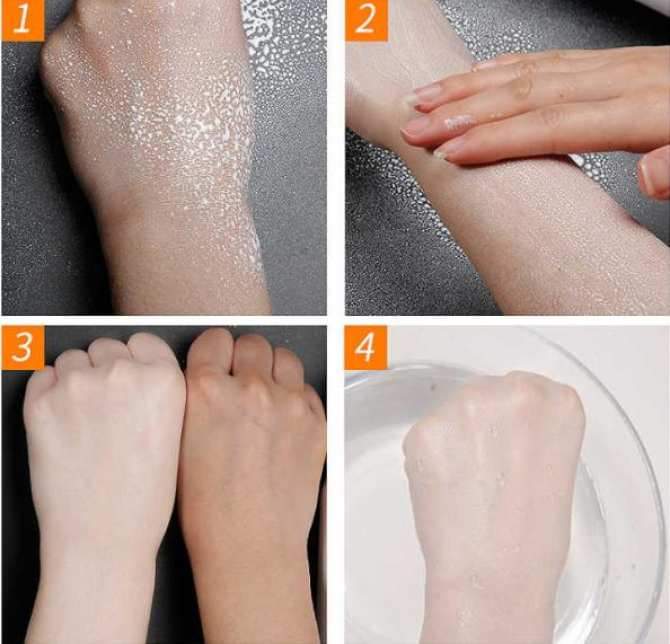 1

2

3

4