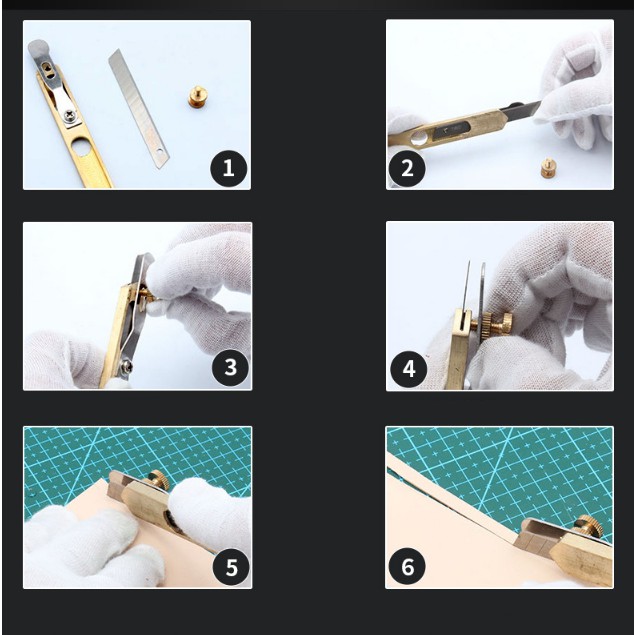 1

2

3

4

5

6