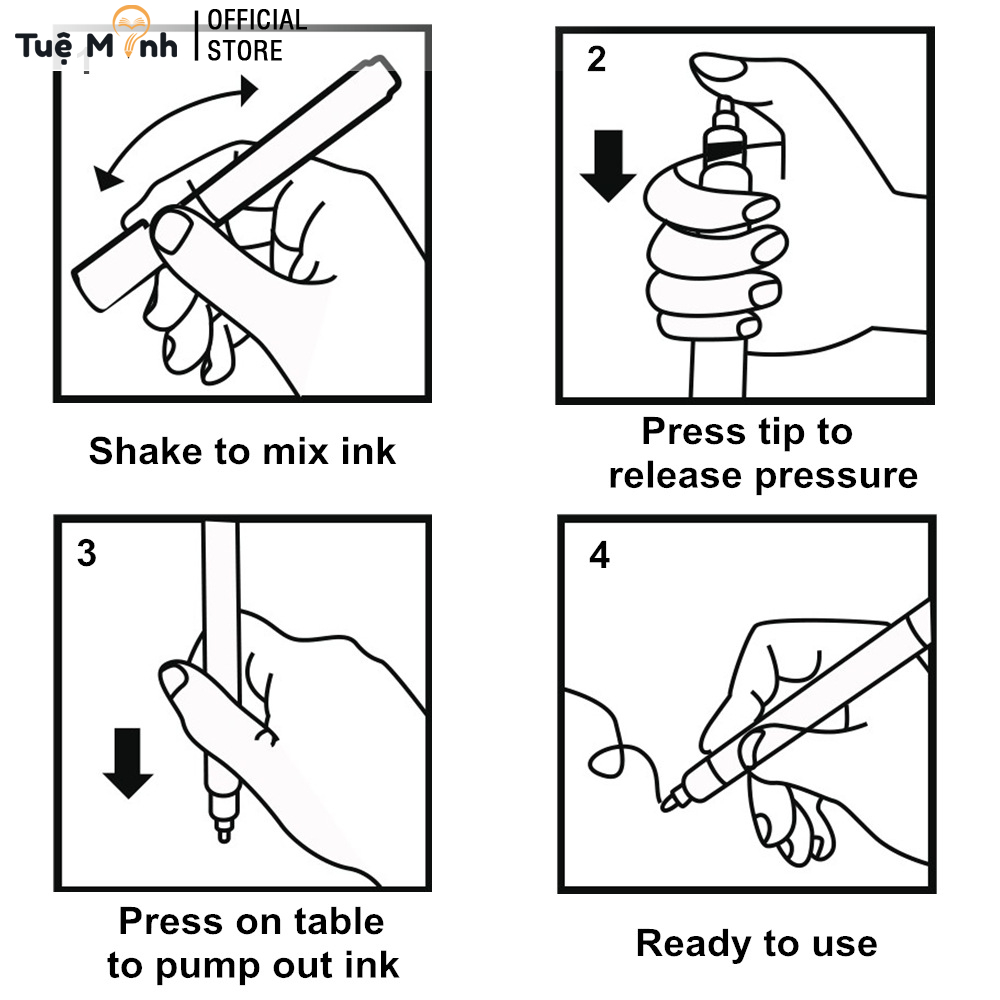 Tuệ Minh | OFFICIAL STORE

Shake to mix ink

2

Press tip to release pressure

3

Press on table to pump out ink

4

Ready to use