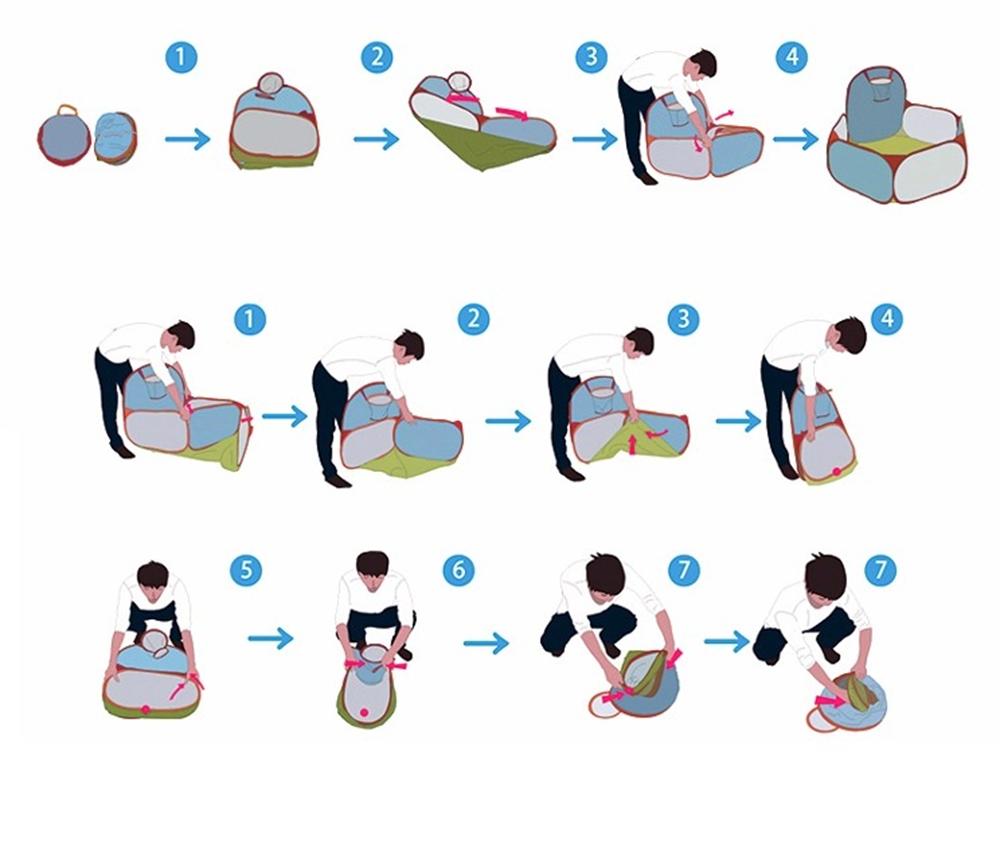 1
2
3
4

1
2
3
4

5
6
7
7