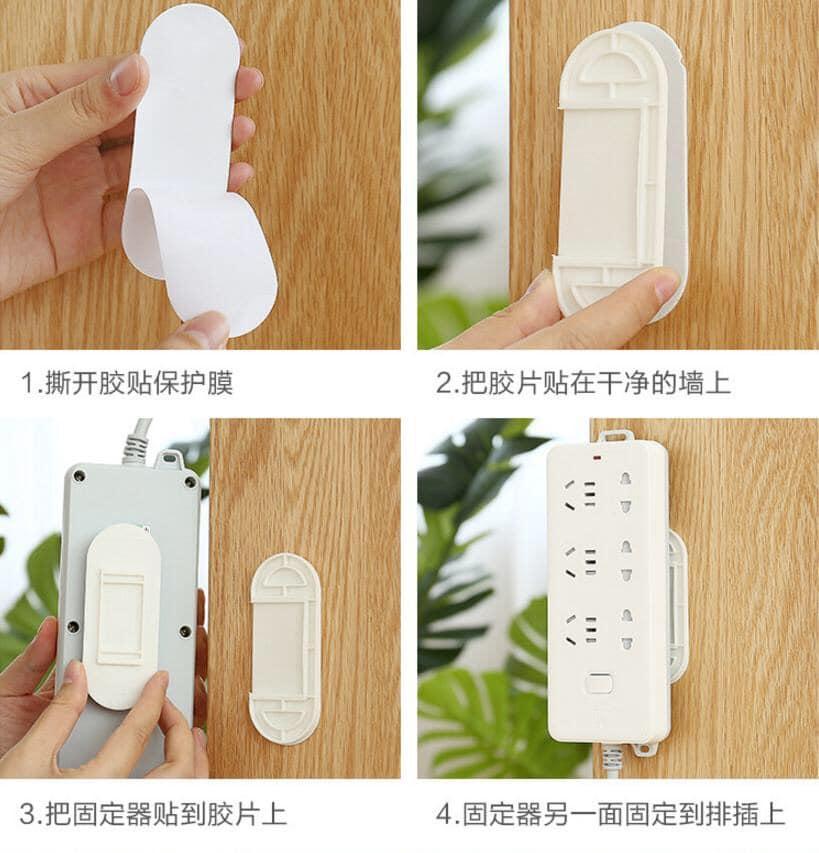 1.撕开胶贴保护膜

2.把胶片贴在干净的墙上

3.把固定器贴到胶片上

4.固定器另一面固定到排插上