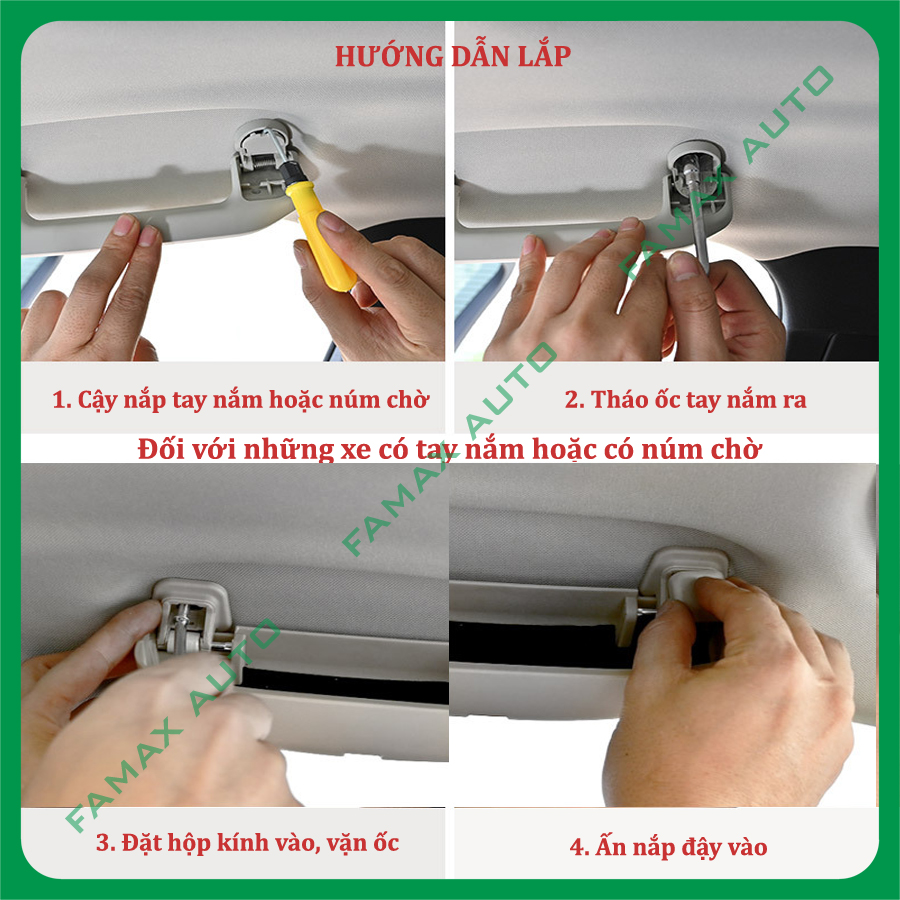 HƯỚNG DẪN LẮP

FAMAX AUTO

1. Cậy nắp tay nắm hoặc núm chờ

2. Tháo ốc tay nắm ra

Đối với những xe có tay nắm hoặc có núm chờ

FAMAX AUTO

FAMAX AUTO

3. Đặt hộp kính vào, vặn ốc

4. Ấn nắp đậy vào