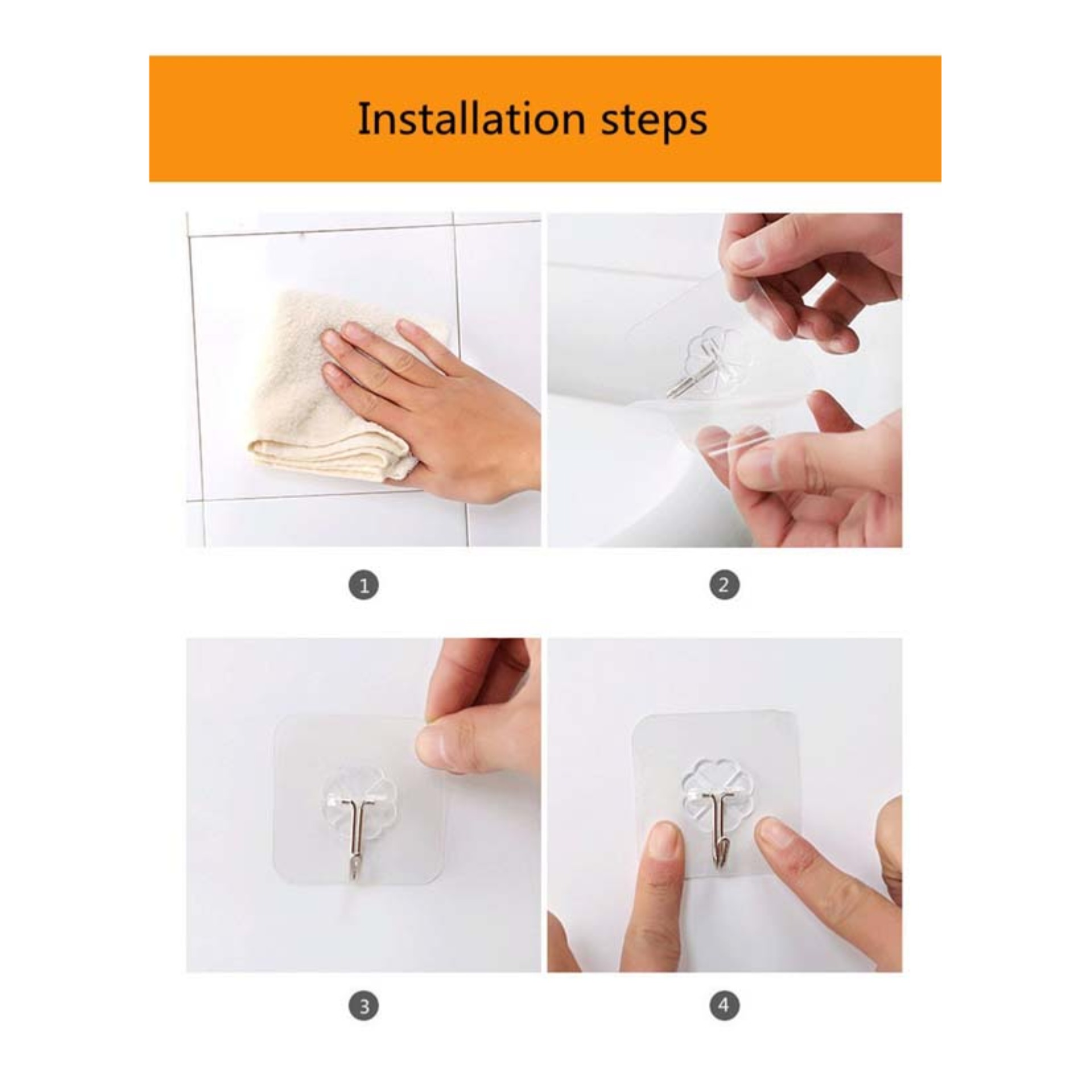 Installation steps

1

2

3

4