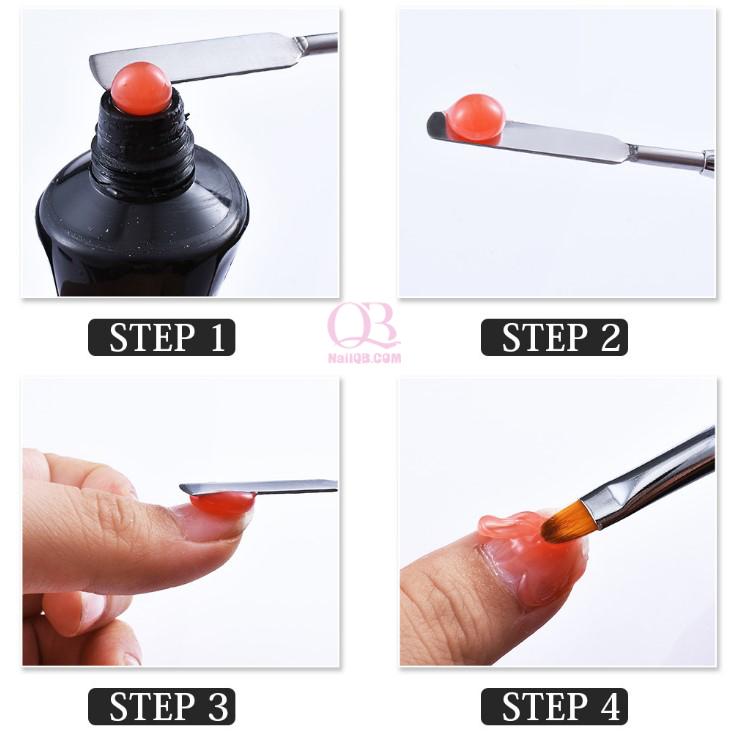 STEP 1

QB
NailQB.COM

STEP 2

STEP 3

STEP 4