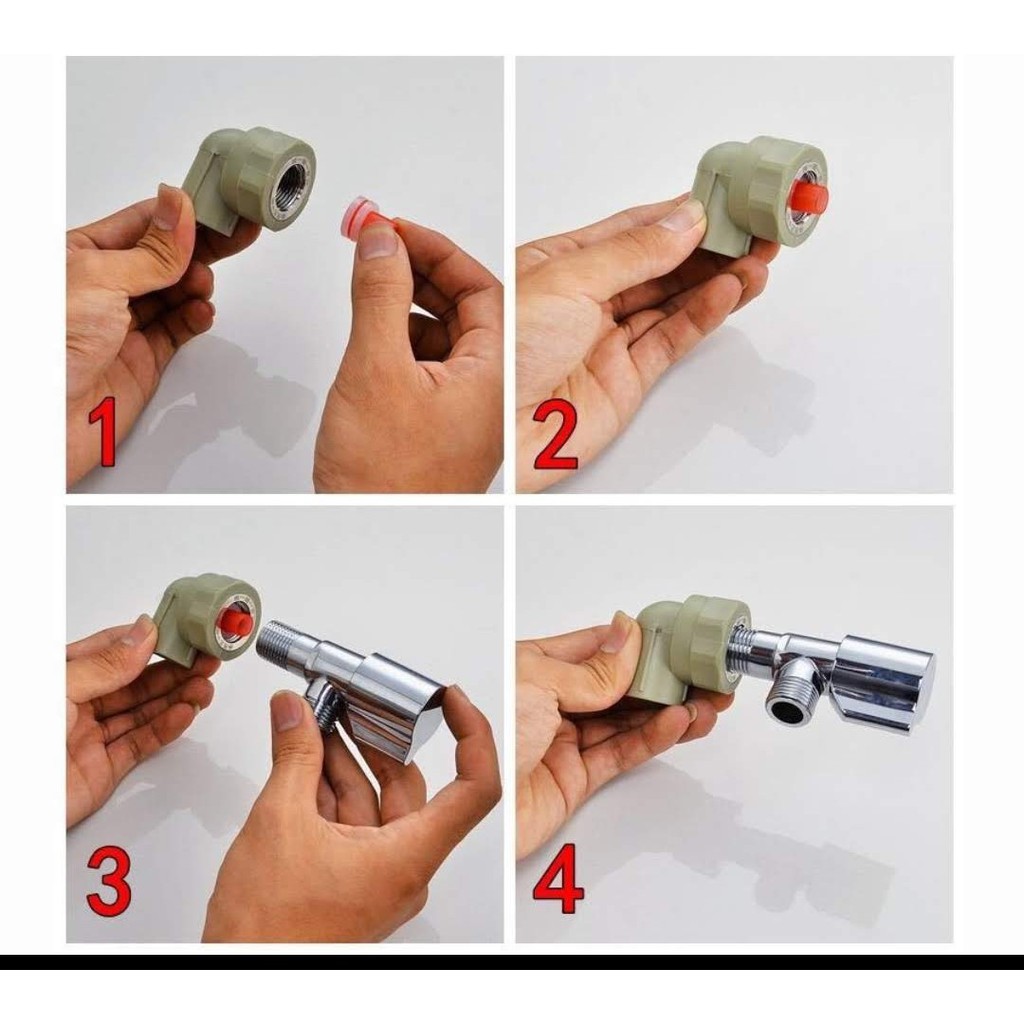 1

2

3

4