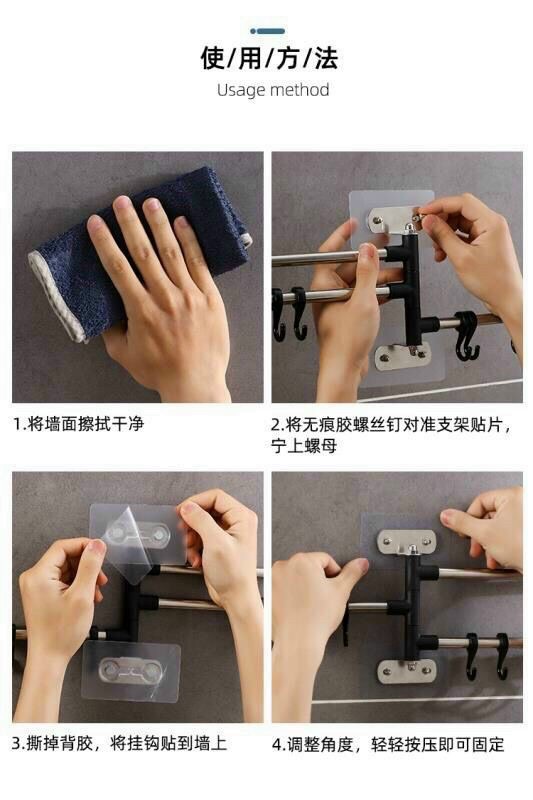 使/用/方/法
Usage method

1.将墙面擦拭干净

2.将无痕胶螺丝钉对准支架贴片，宁上螺母

3.撕掉背胶，将挂钩贴到墙上

4.调整角度，轻轻按压即可固定