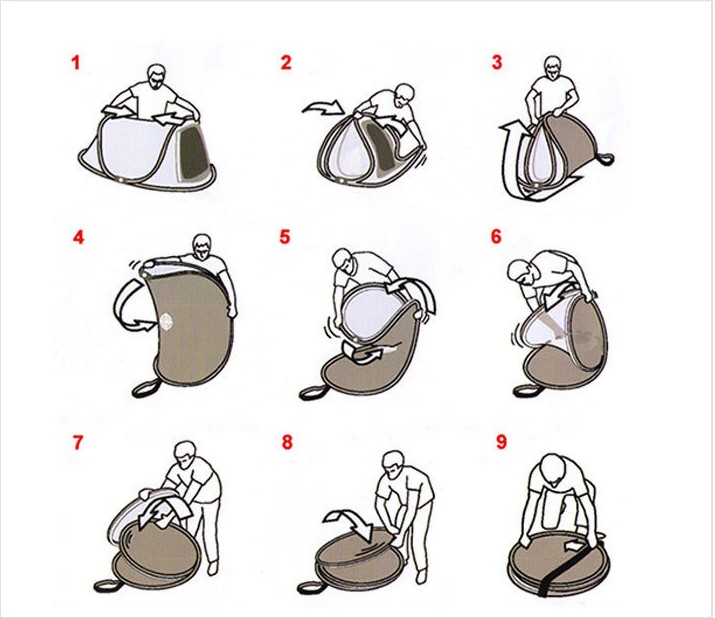 1
2
3
4
5
6
7
8
9