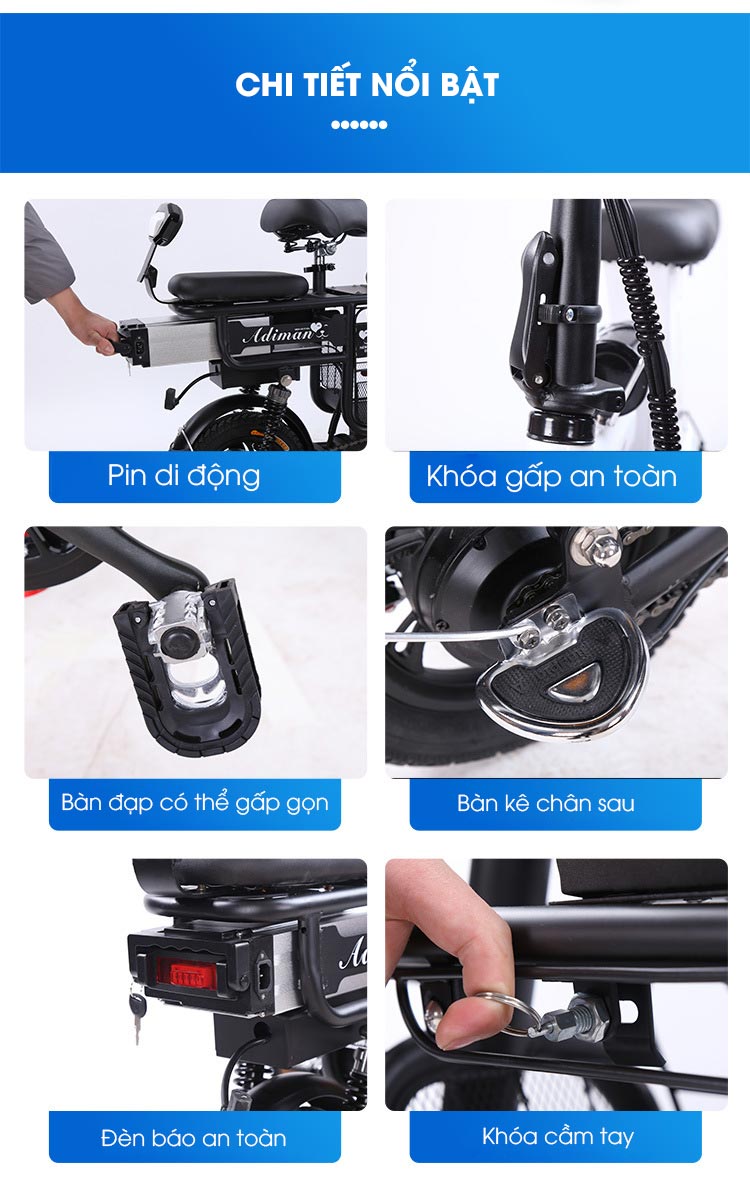 CHI TIẾT NỔI BẬT

Adiman

Pin di động

Khóa gấp an toàn

Bàn đạp có thể gấp gọn

Bàn kê chân sau

Ad

Đèn báo an toàn

Khóa cầm tay