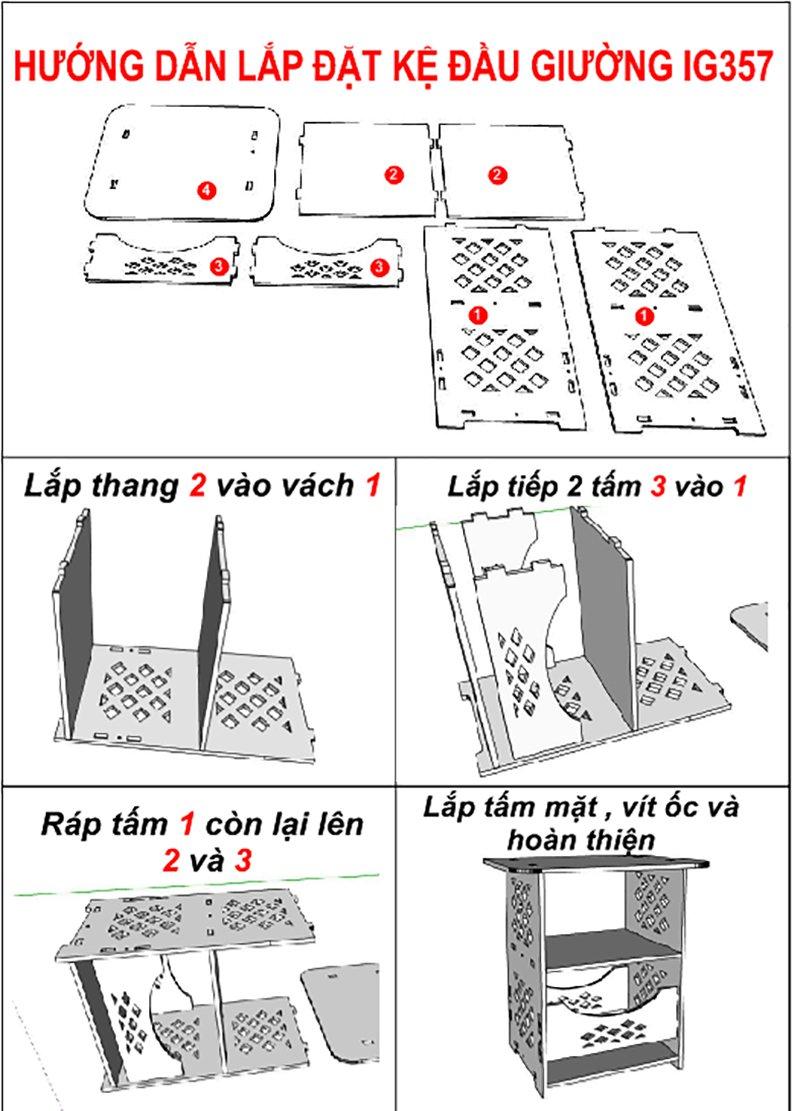 HƯỚNG DẪN LẮP ĐẶT KỆ ĐẦU GIƯỜNG IG357

4
2
2
3
3
1
1

Lắp thang 2 vào vách 1

Lắp tiếp 2 tấm 3 vào 1

Ráp tấm 1 còn lại lên 2 và 3

Lắp tấm mặt , vít ốc và hoàn thiện