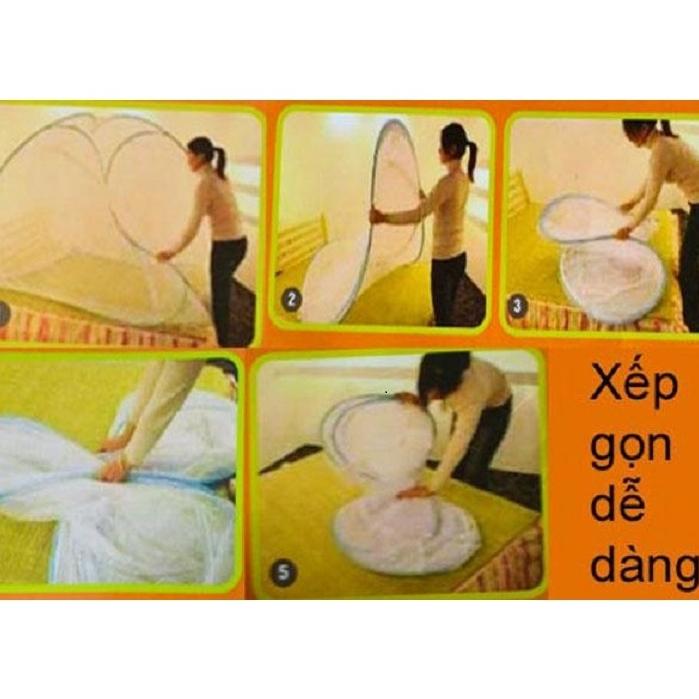 2

3

5

Xếp gọn dễ dàng