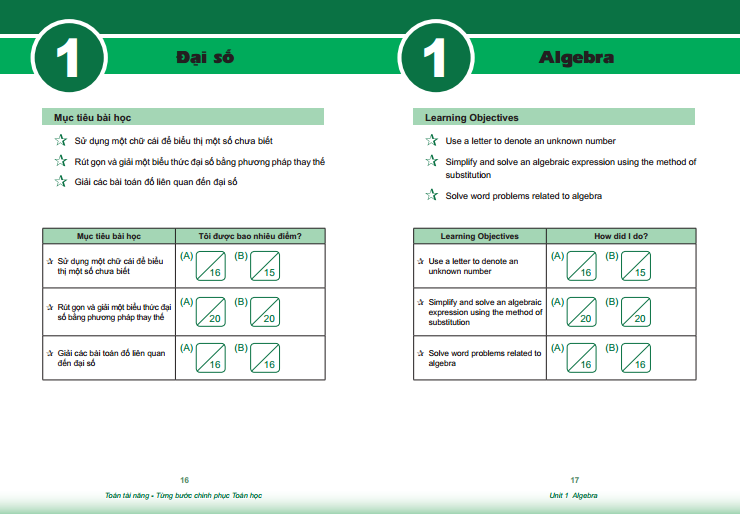 1 Đại số

Mục tiêu bài học

Sử dụng một chữ cái để biểu thị một số chưa biết

Rút gọn và giải một biểu thức đại số bằng phương pháp thay thế

Giải các bài toán đố liên quan đến đại số

| Mục tiêu bài học | Tôi được bao nhiêu điểm? |
|---|---|
| Sử dụng một chữ cái để biểu thị một số chưa biết | (A) 16 (B) 15 |
| Rút gọn và giải một biểu thức đại số bằng phương pháp thay thế | (A) 20 (B) 20 |
| Giải các bài toán đố liên quan đến đại số | (A) 16 (B) 16 |

16

Toán tài năng - Từng bước chinh phục Toán học

1 Algebra

Learning Objectives

Use a letter to denote an unknown number

Simplify and solve an algebraic expression using the method of substitution

Solve word problems related to algebra

| Learning Objectives | How did I do? |
|---|---|
| Use a letter to denote an unknown number | (A) 16 (B) 15 |
| Simplify and solve an algebraic expression using the method of substitution | (A) 20 (B) 20 |
| Solve word problems related to algebra | (A) 16 (B) 16 |

17

Unit 1 Algebra