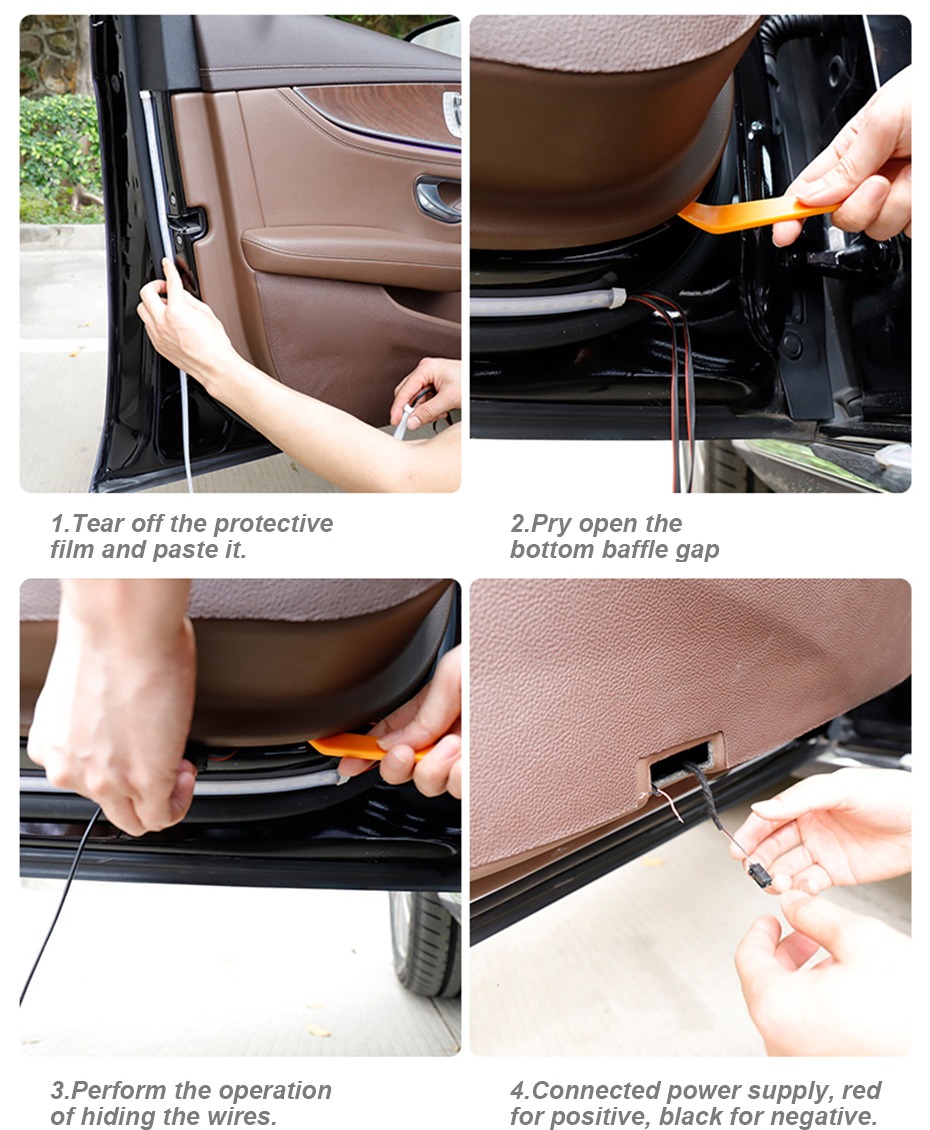 1.Tear off the protective film and paste it.

2.Pry open the bottom baffle gap

3.Perform the operation of hiding the wires.

4.Connected power supply, red for positive, black for negative.