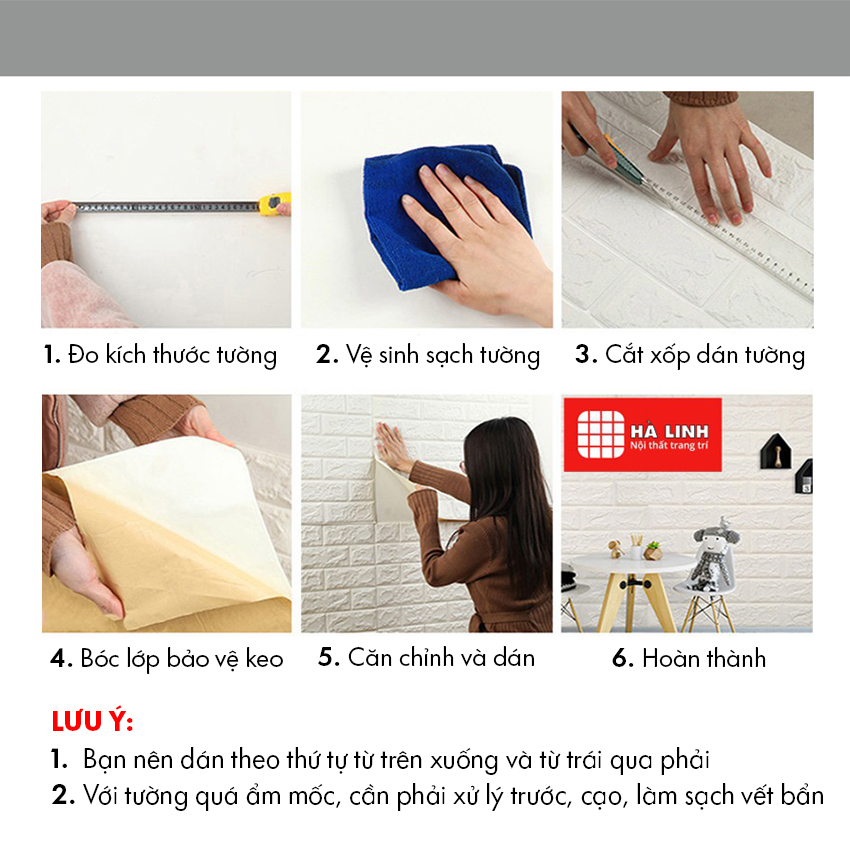 1. Đo kích thước tường

2. Vệ sinh sạch tường

3. Cắt xốp dán tường

4. Bóc lớp bảo vệ keo

5. Căn chỉnh và dán

HÀ LINH
Nội thất trang trí

6. Hoàn thành

LƯU Ý:
1. Bạn nên dán theo thứ tự từ trên xuống và từ trái qua phải
2. Với tường quá ẩm mốc, cần phải xử lý trước, cạo, làm sạch vết bẩn