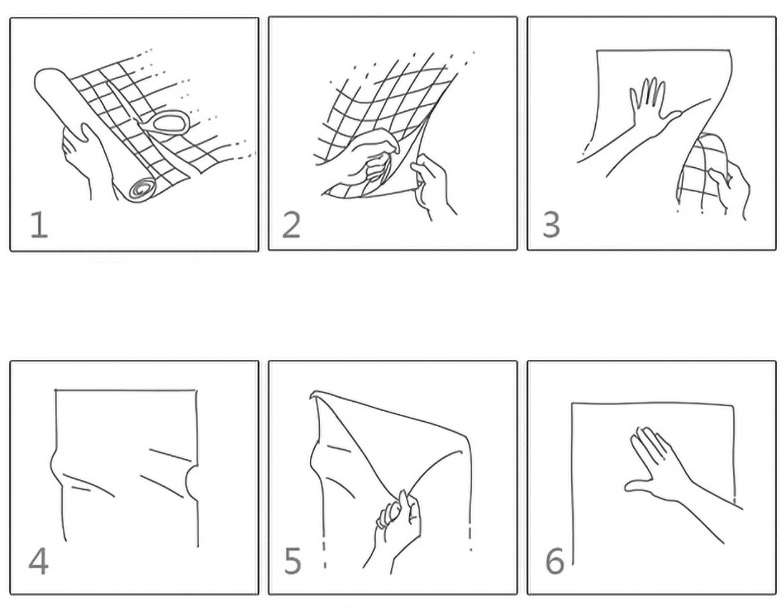 1

2

3

4

5

6