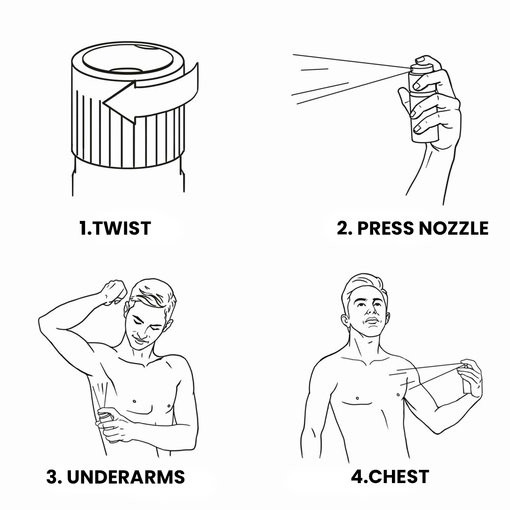 1.TWIST

2. PRESS NOZZLE

3. UNDERARMS

4.CHEST