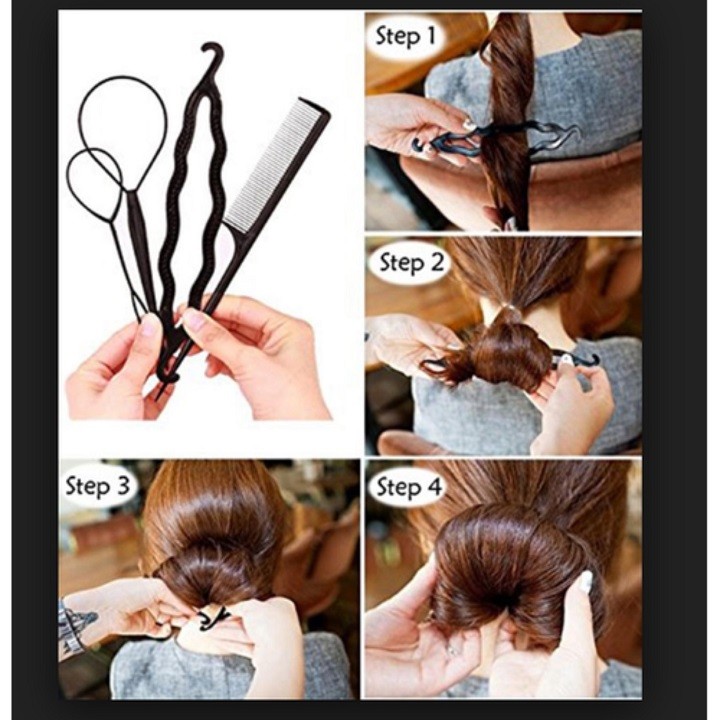 Step 1

Step 2

Step 3

Step 4