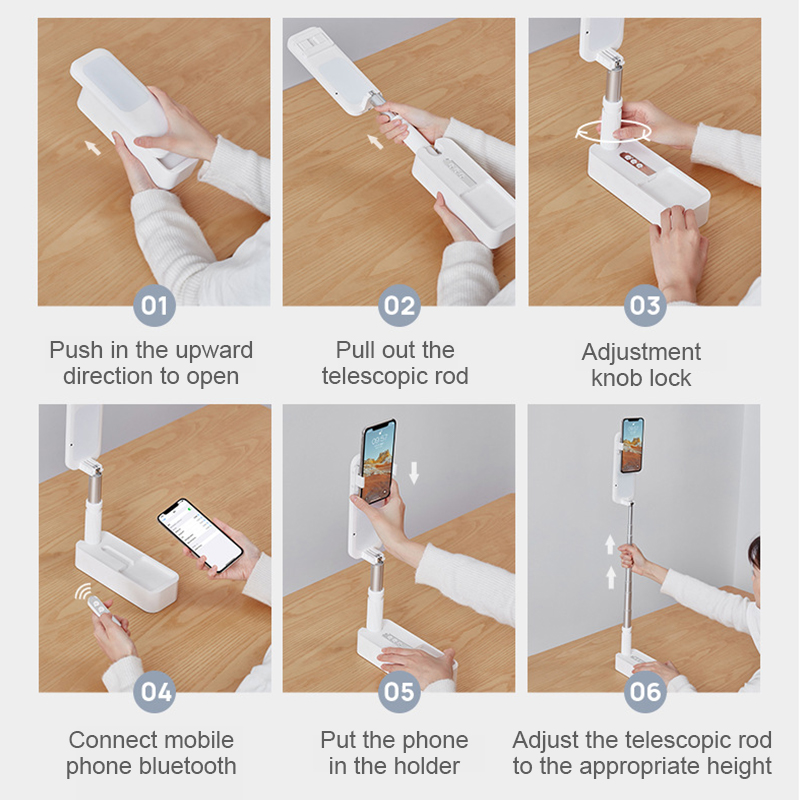 01

Push in the upward direction to open

02

Pull out the telescopic rod

03

Adjustment knob lock

04

Connect mobile phone bluetooth

05

Put the phone in the holder

06

Adjust the telescopic rod to the appropriate height