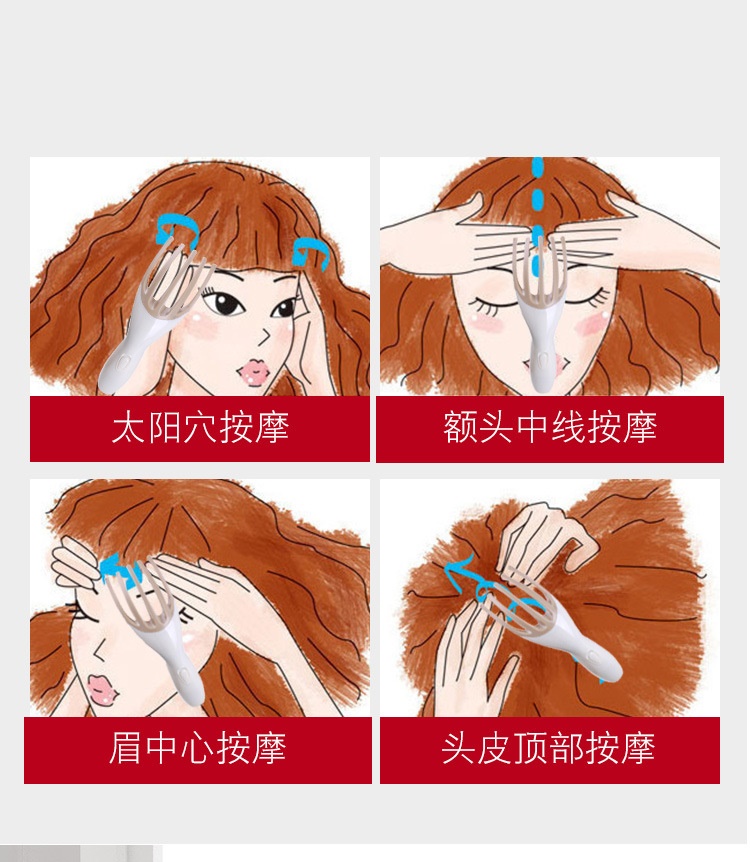 太阳穴按摩

额头中线按摩

眉中心按摩

头皮顶部按摩