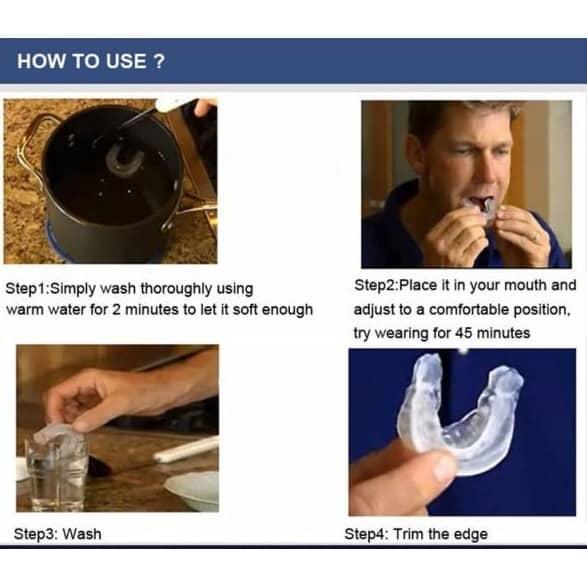 HOW TO USE ?

Step1:Simply wash thoroughly using warm water for 2 minutes to let it soft enough

Step2:Place it in your mouth and adjust to a comfortable position, try wearing for 45 minutes

Step3: Wash

Step4: Trim the edge