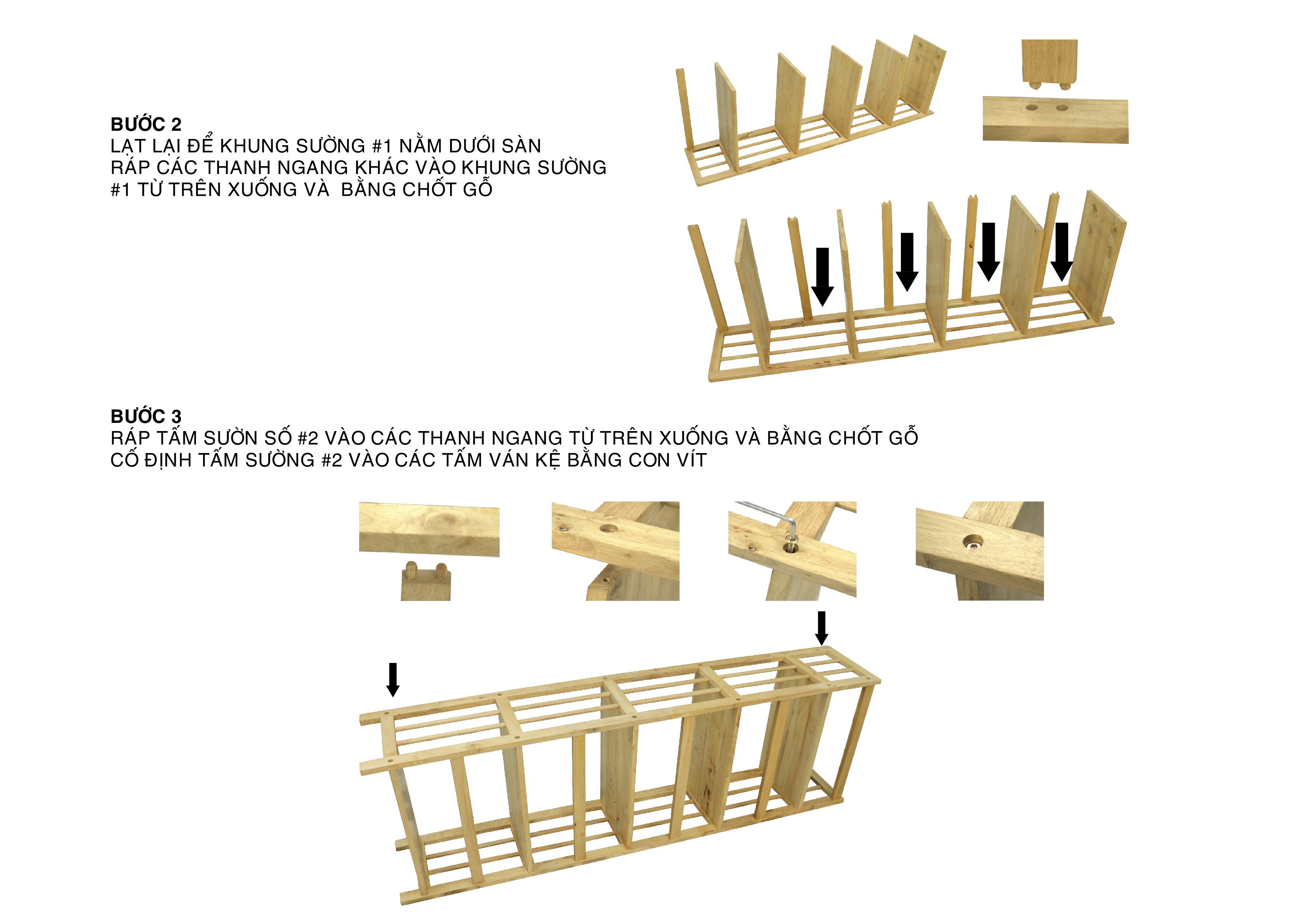 BƯỚC 2
LẠT LẠI ĐỂ KHUNG SƯỜNG #1 NẰM DƯỚI SÀN
RÁP CÁC THANH NGANG KHÁC VÀO KHUNG SƯỜNG #1 TỪ TRÊN XUỐNG VÀ BẰNG CHỐT GỖ

BƯỚC 3
RÁP TẤM SƯỜN SỐ #2 VÀO CÁC THANH NGANG TỪ TRÊN XUỐNG VÀ BẰNG CHỐT GỖ
CỐ ĐỊNH TẤM SƯỜNG #2 VÀO CÁC TẤM VÁN KỆ BẰNG CON VÍT