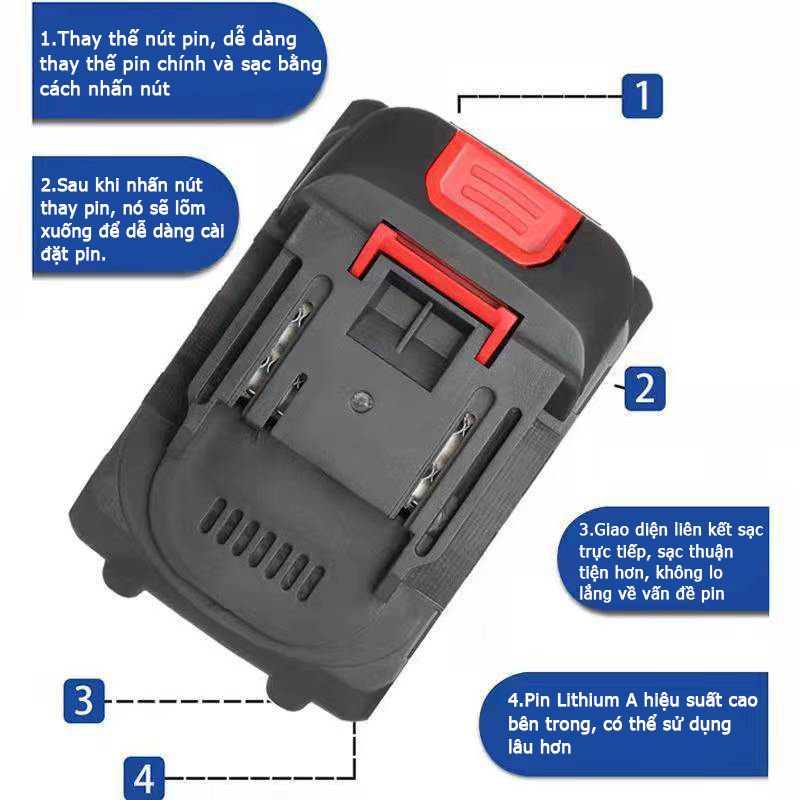 1.Thay thế nút pin, dễ dàng thay thế pin chính và sạc bằng cách nhấn nút

1

2.Sau khi nhấn nút thay pin, nó sẽ lõm xuống để dễ dàng cài đặt pin.

2

3.Giao diện liên kết sạc trực tiếp, sạc thuận tiện hơn, không lo lắng về vấn đề pin

3

4.Pin Lithium A hiệu suất cao bên trong, có thể sử dụng lâu hơn

4