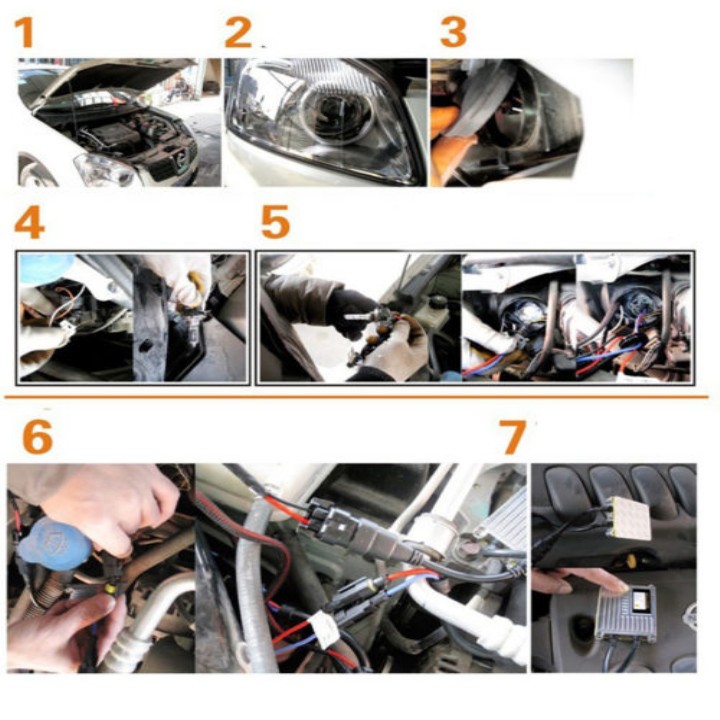 1
2
3
4
5
6
7