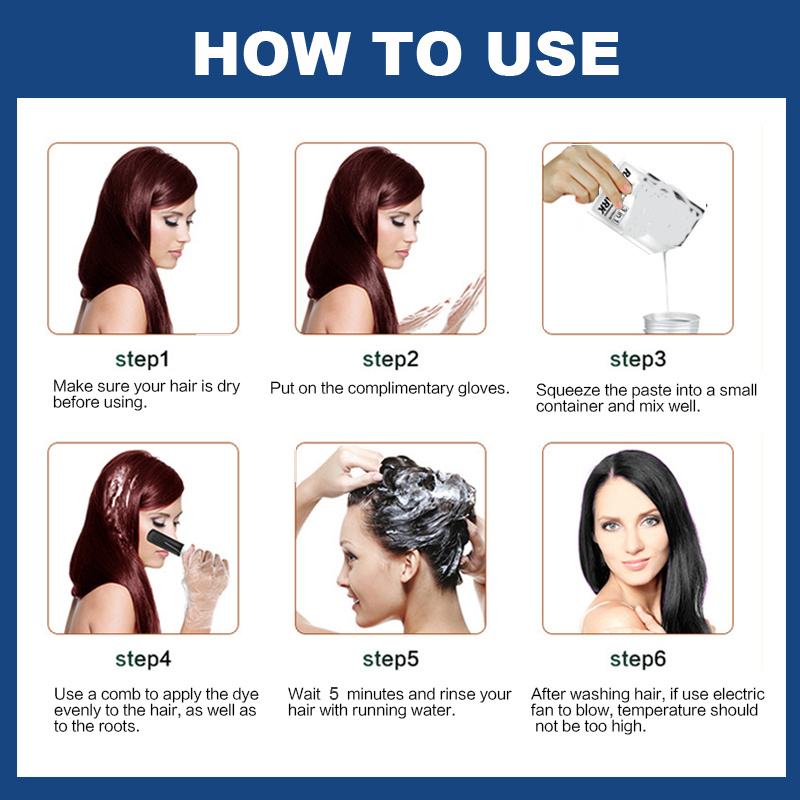 HOW TO USE

step1

Make sure your hair is dry before using.

step2

Put on the complimentary gloves.

step3

Squeeze the paste into a small container and mix well.

step4

Use a comb to apply the dye evenly to the hair, as well as to the roots.

step5

Wait 5 minutes and rinse your hair with running water.

step6

After washing hair, if use electric fan to blow, temperature should not be too high.